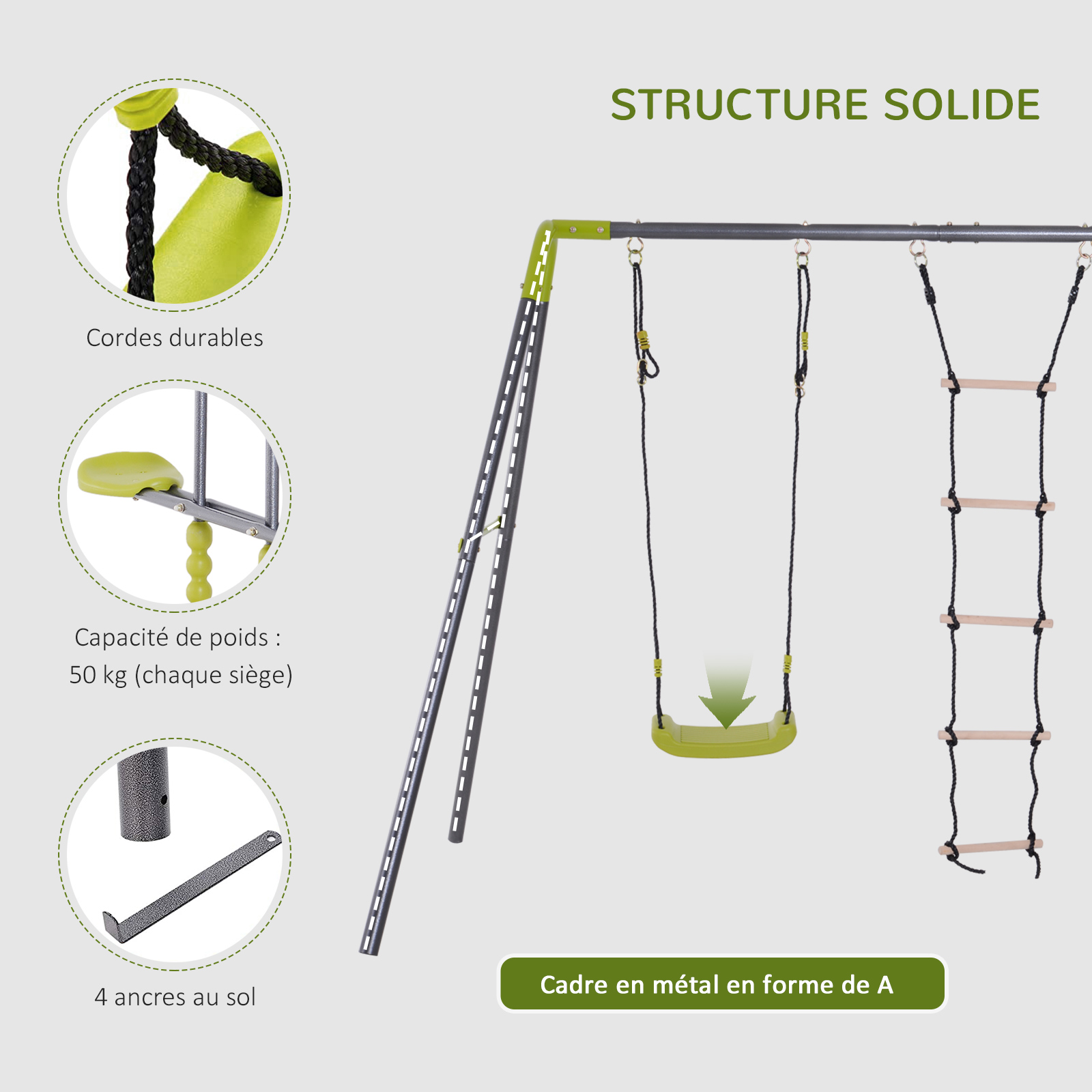 STRUCTURE SOLIDE

Cordes durables

Capacité de poids :
50 kg (chaque siège)

4 ancres au sol

Cadre en métal en forme de A