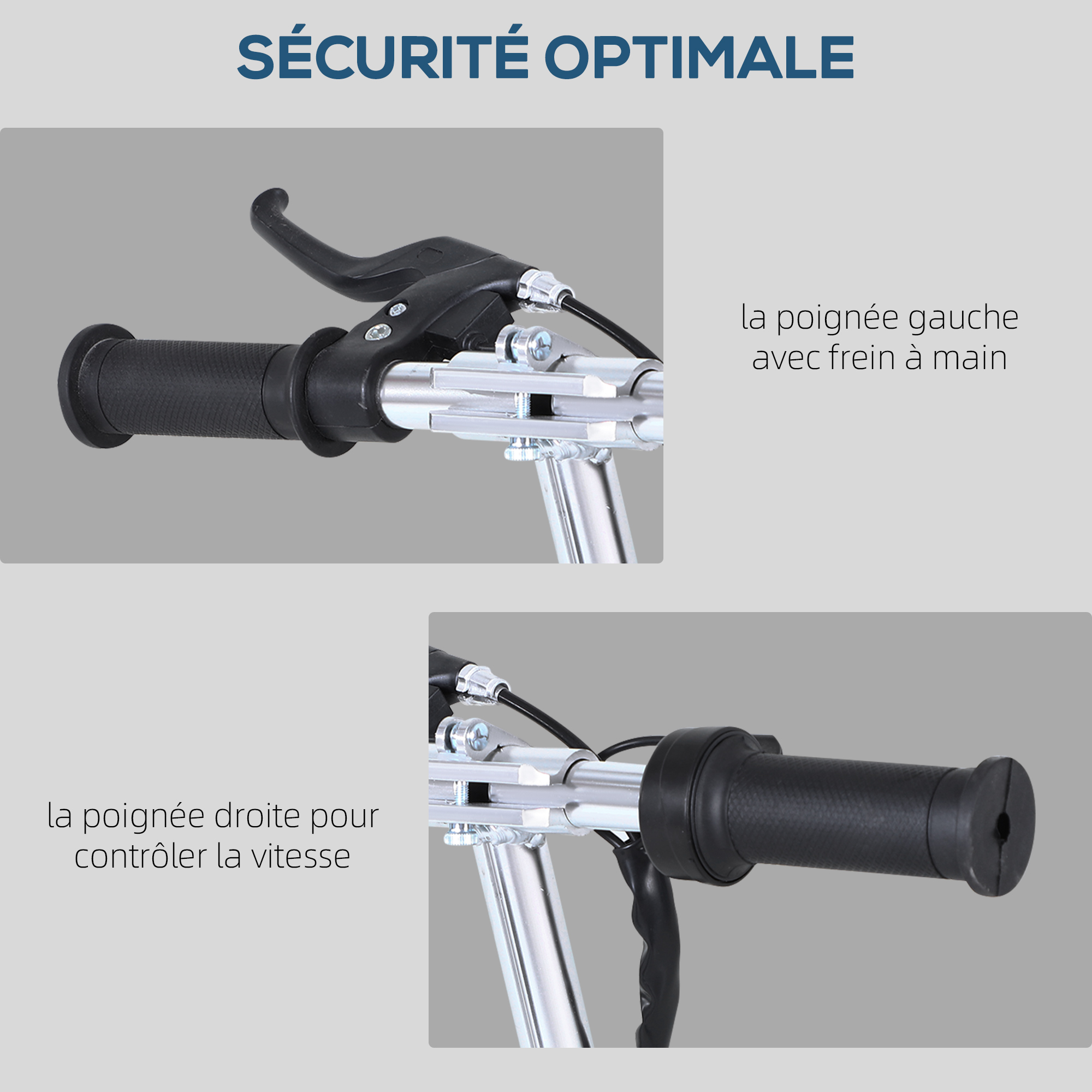 SÉCURITÉ OPTIMALE

la poignée gauche avec frein à main

la poignée droite pour contrôler la vitesse