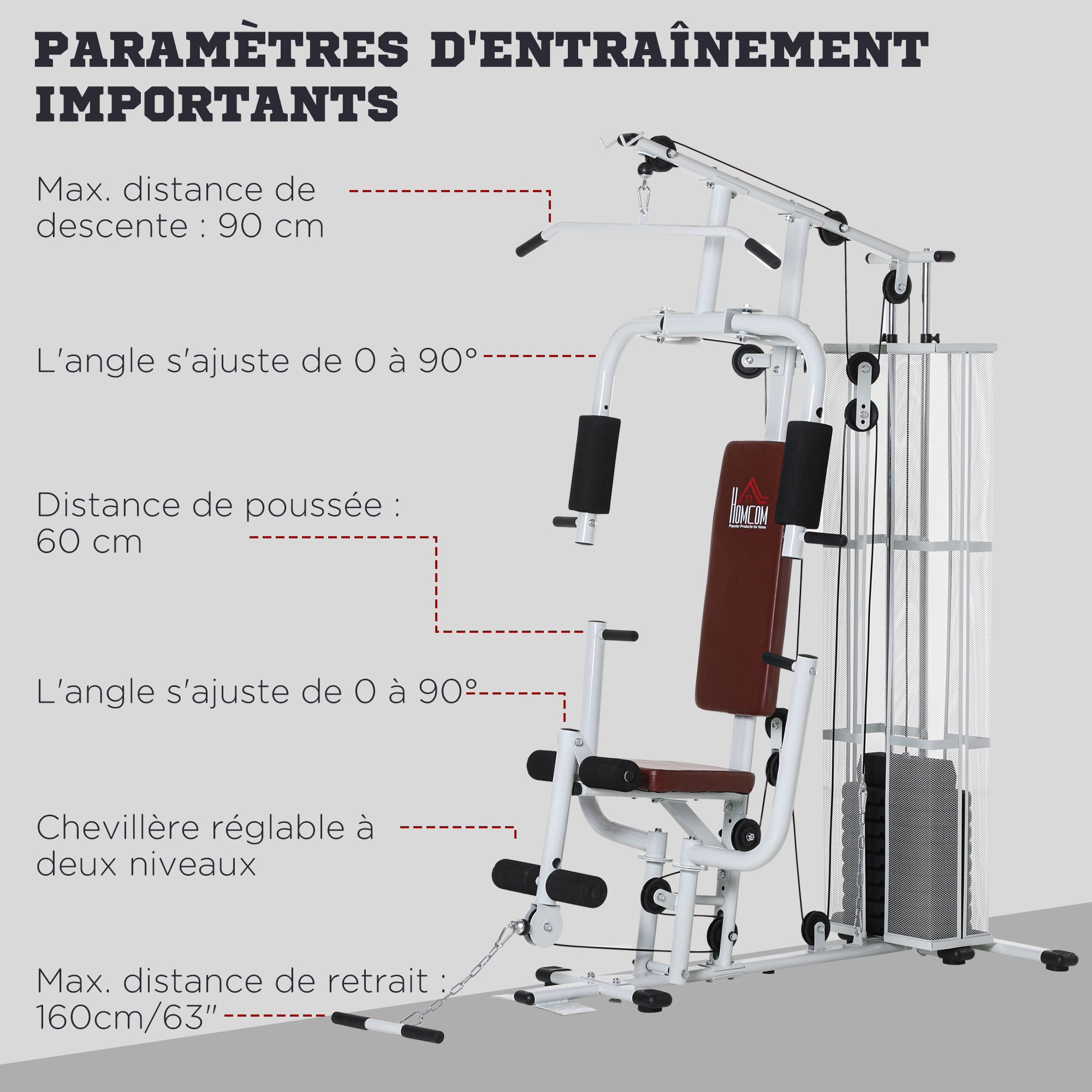 PARAMÈTRES D'ENTRAÎNEMENT IMPORTANTS

Max. distance de descente : 90 cm

L'angle s'ajuste de 0 à 90°

Distance de poussée : 60 cm

L'angle s'ajuste de 0 à 90°

Chevillère réglable à deux niveaux

Max. distance de retrait : 160cm/63"

HOMCOM
Popular Products for Home