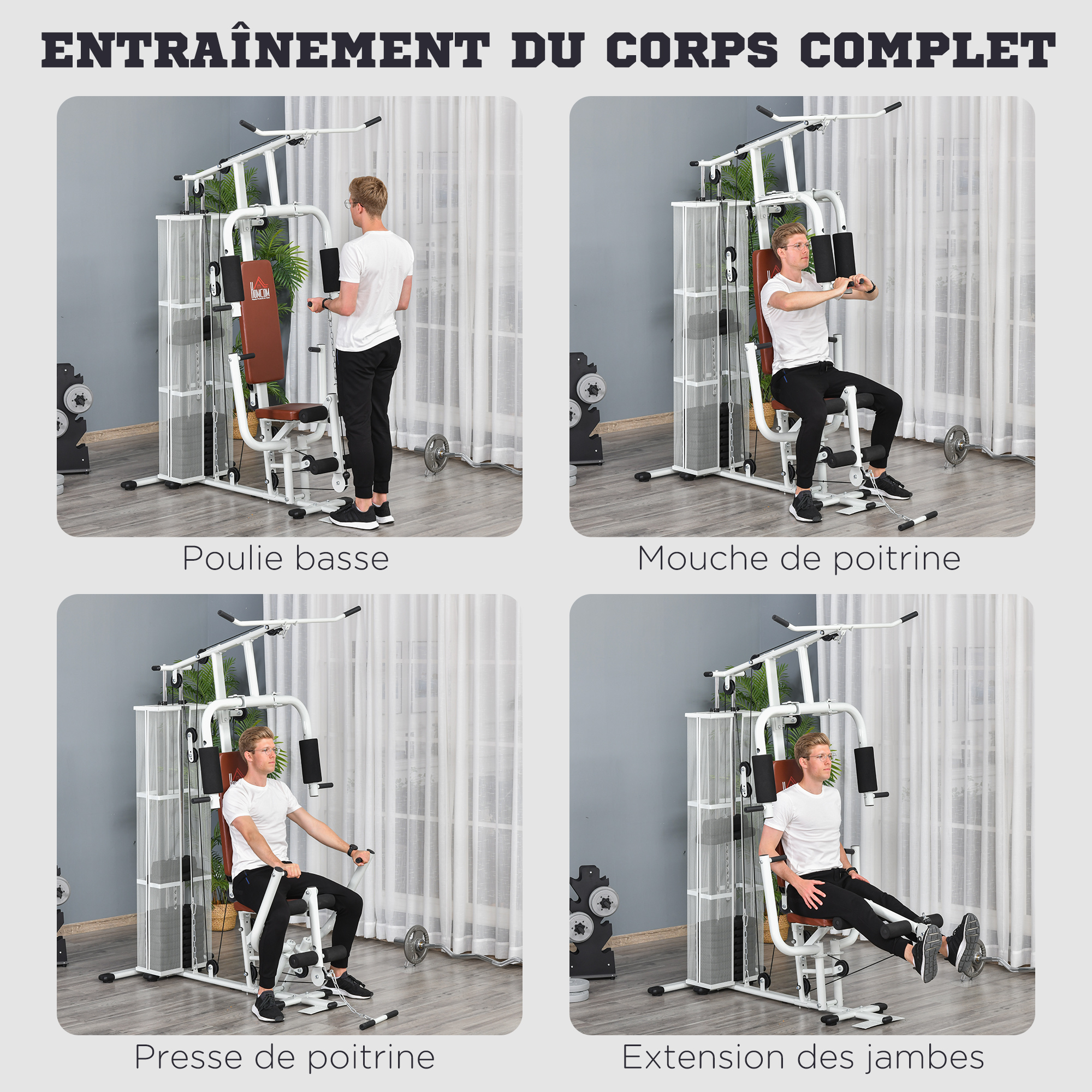 ENTRAÎNEMENT DU CORPS COMPLET

HOMCOM

Poulie basse

Mouche de poitrine

Presse de poitrine

Extension des jambes