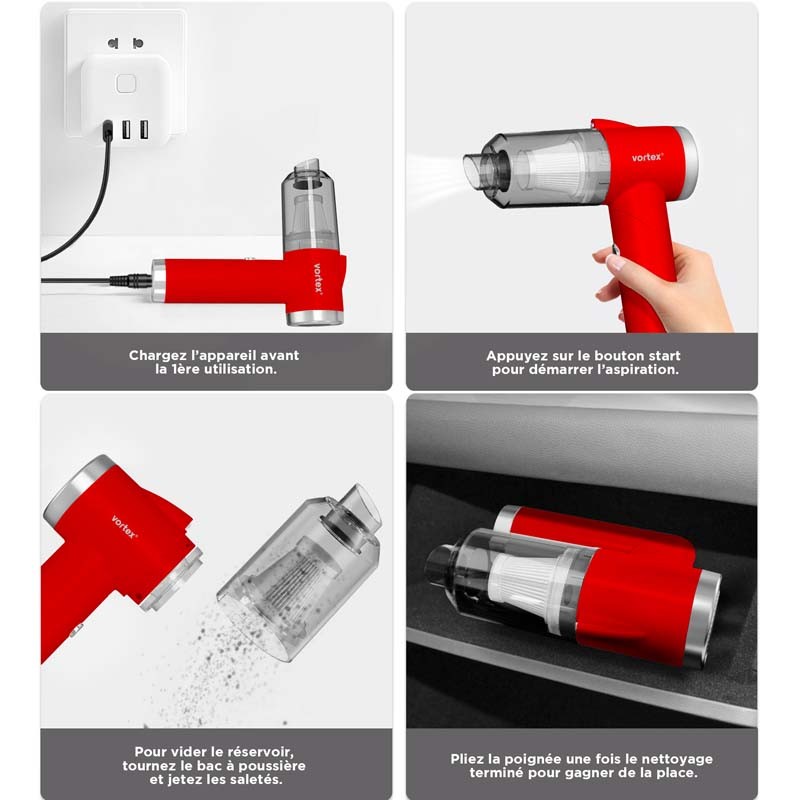 vortex

Chargez l'appareil avant la 1ère utilisation.

vortex

Appuyez sur le bouton start pour démarrer l'aspiration.

vortex

Pour vider le réservoir, tournez le bac à poussière et jetez les saletés.

Pliez la poignée une fois le nettoyage terminé pour gagner de la place.