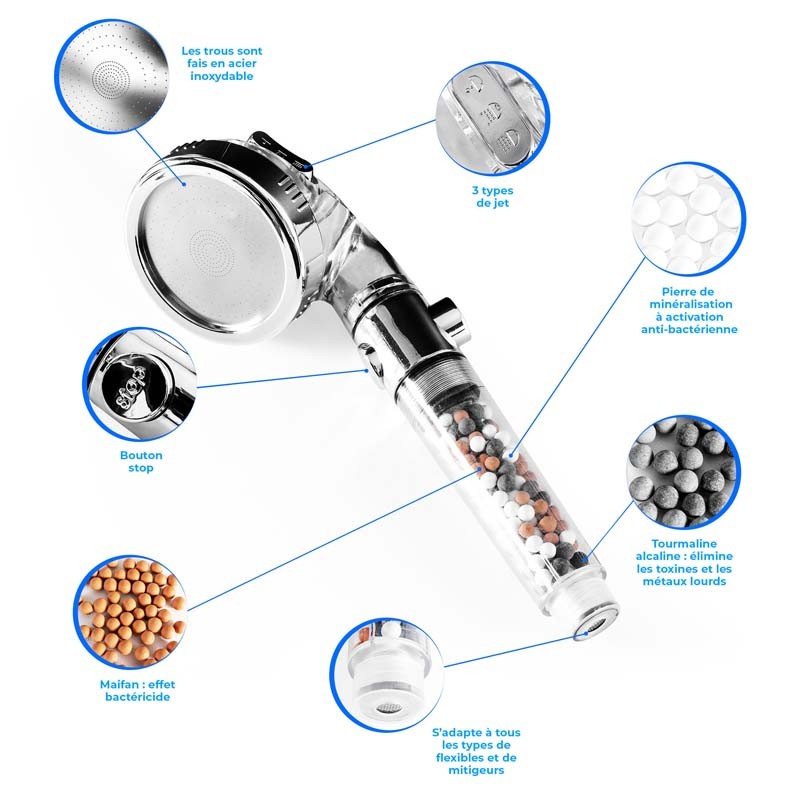 Les trous sont fais en acier inoxydable

3 types de jet

Pierre de minéralisation à activation anti-bactérienne

Bouton stop

Tourmaline alcaline : élimine les toxines et les métaux lourds

Maifan : effet bactéricide

S'adapte à tous les types de flexibles et de mitigeurs