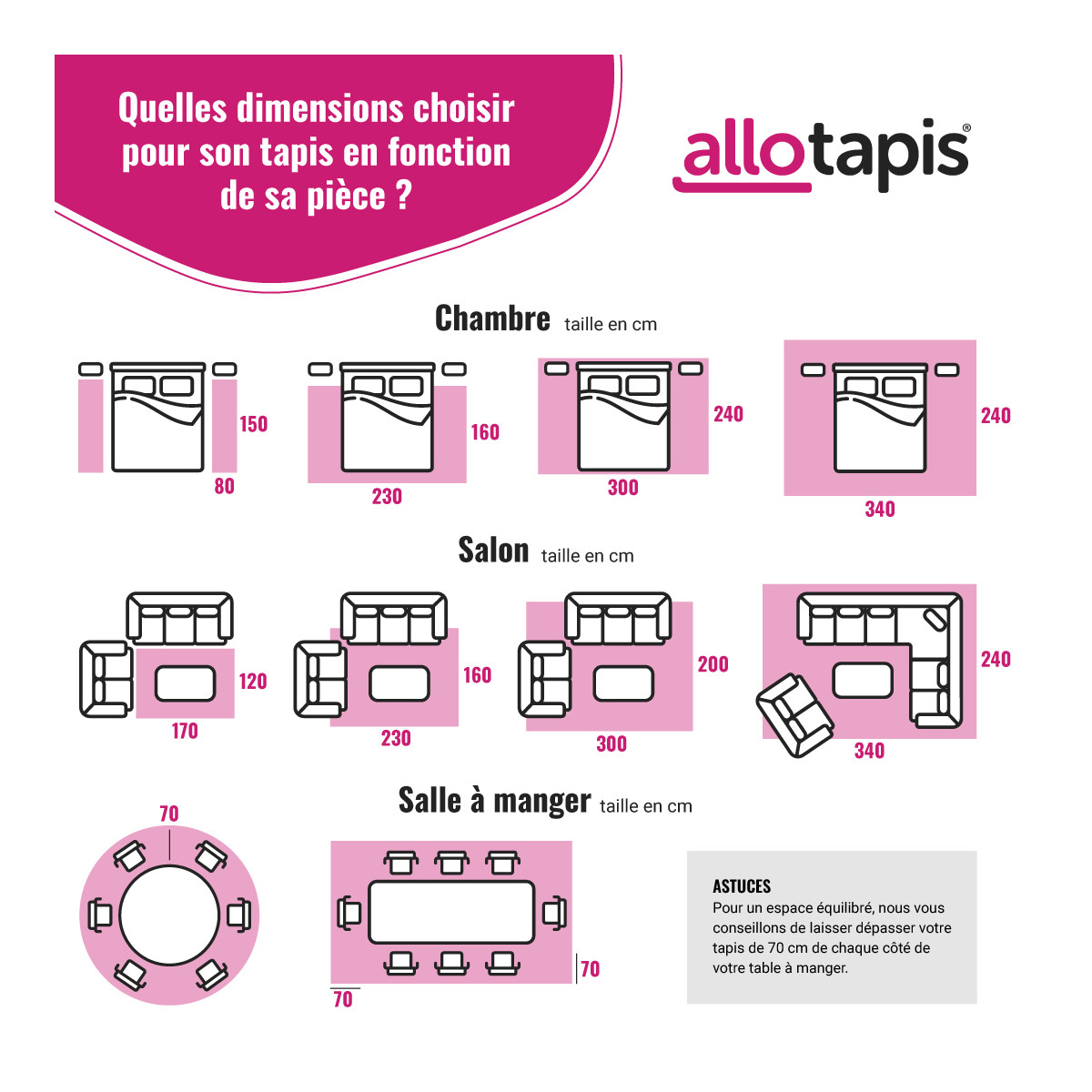 Quelles dimensions choisir pour son tapis en fonction de sa pièce ?

allotapis®

Chambre taille en cm

150
80
160
230
240
300
240
340

Salon taille en cm

120
170
160
230
200
300
240
340

Salle à manger taille en cm

70

70
70

ASTUCES
Pour un espace équilibré, nous vous conseillons de laisser dépasser votre tapis de 70 cm de chaque côté de votre table à manger.