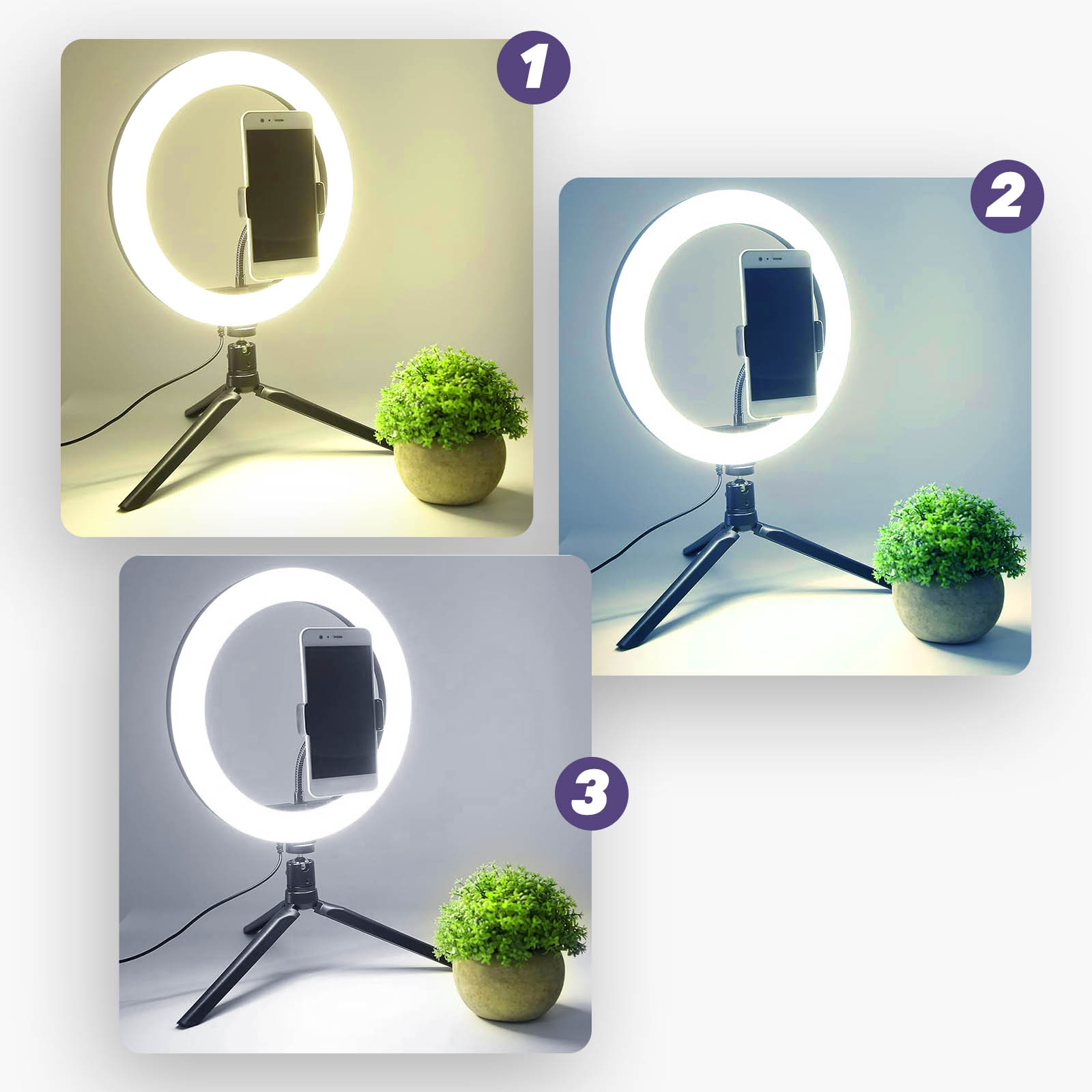 1

2

3