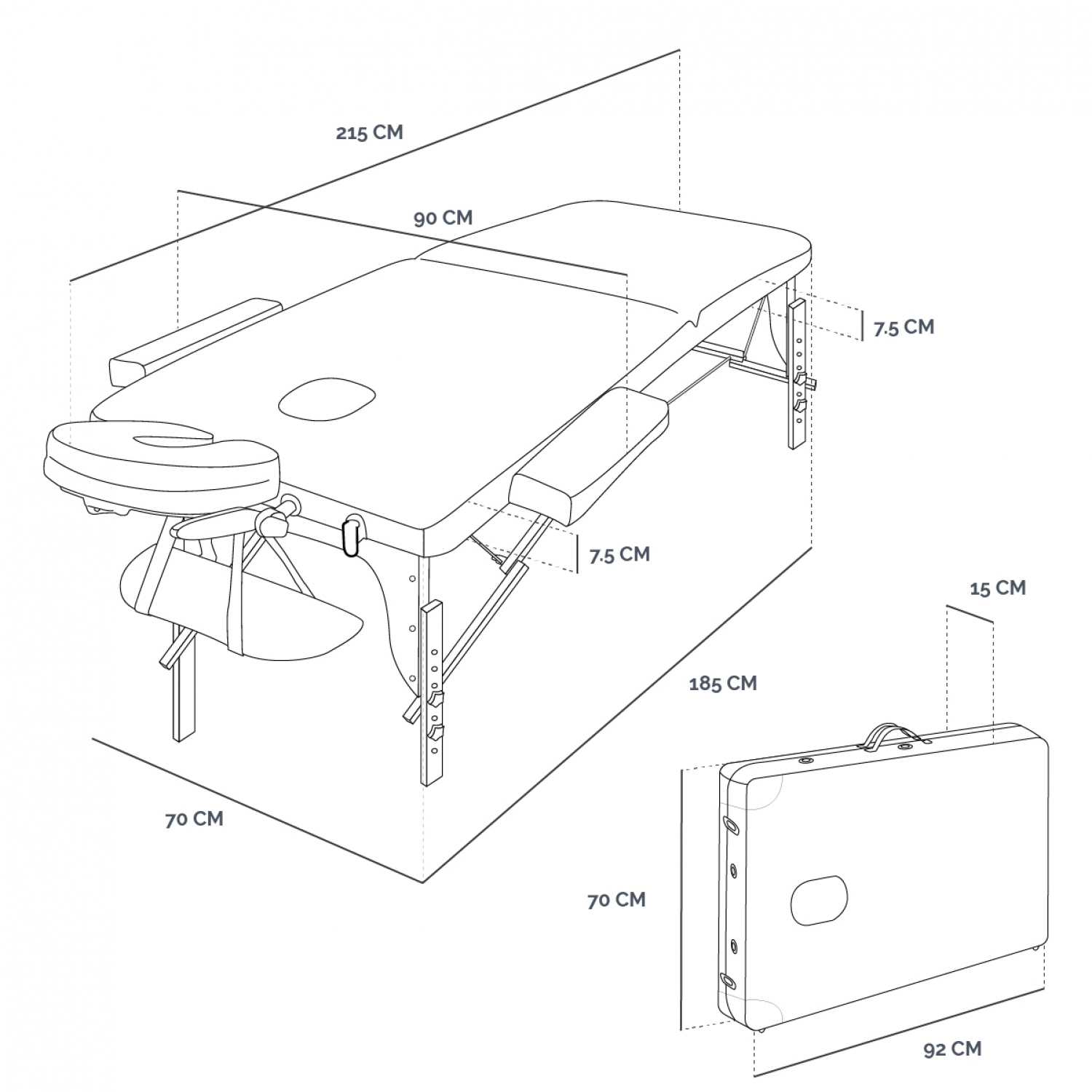 215 CM

90 CM

7.5 CM

7.5 CM

15 CM

185 CM

70 CM

70 CM

92 CM