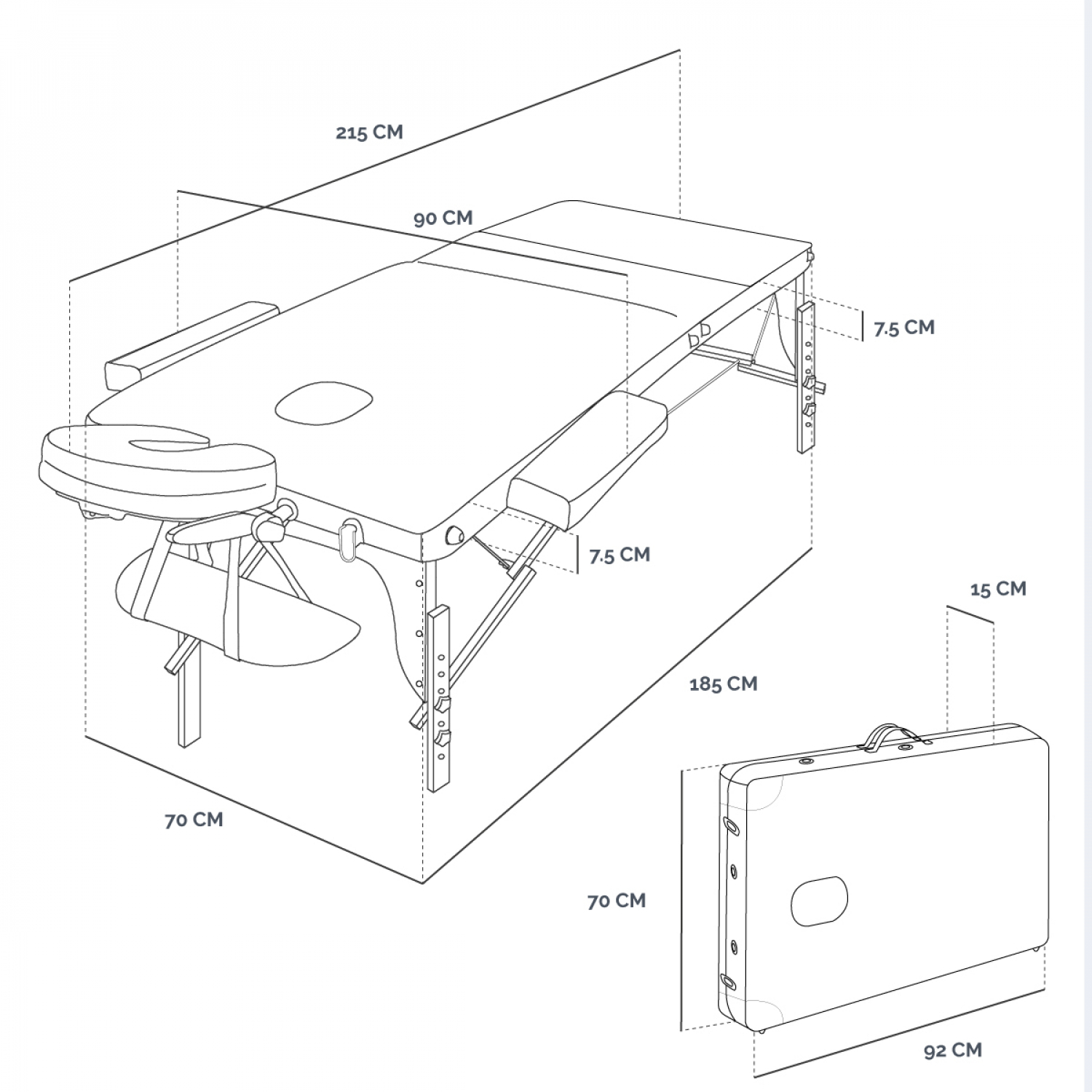 215 CM

90 CM

7.5 CM

7.5 CM

15 CM

185 CM

70 CM

70 CM

92 CM