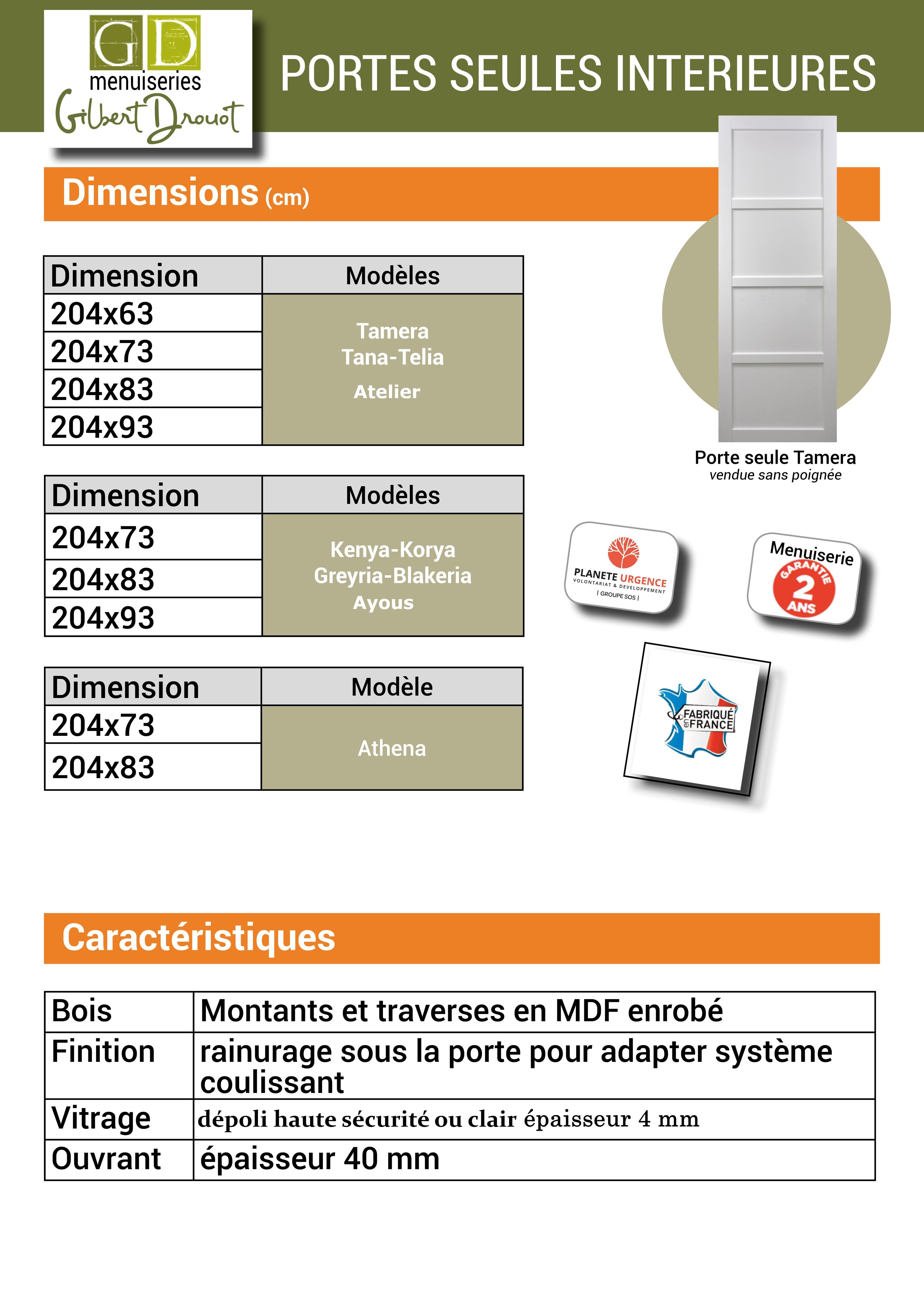 GD
menuiseries
Gilbert Drouot

PORTES SEULES INTERIEURES

Dimensions (cm)

| Dimension | Modèles |
|---|---|
| 204x63 | Tamera Tana-Telia Atelier |
| 204x73 | |
| 204x83 | |
| 204x93 | |

| Dimension | Modèles |
|---|---|
| 204x73 | Kenya-Korya Greyria-Blakeria Ayous |
| 204x83 | |
| 204x93 | |

| Dimension | Modèle |
|---|---|
| 204x73 | Athena |
| 204x83 | |

Porte seule Tamera
vendue sans poignée

PLANETE URGENCE
VOLONTARIAT & DEVELOPPEMENT
| GROUPE SOS |

Menuiserie
GARANTIE
2
ANS

FABRIQUÉ EN FRANCE

Caractéristiques

| Bois | Montants et traverses en MDF enrobé |
|---|---|
| Finition | rainurage sous la porte pour adapter système coulissant |
| Vitrage | dépoli haute sécurité ou clair épaisseur 4 mm |
| Ouvrant | épaisseur 40 mm |