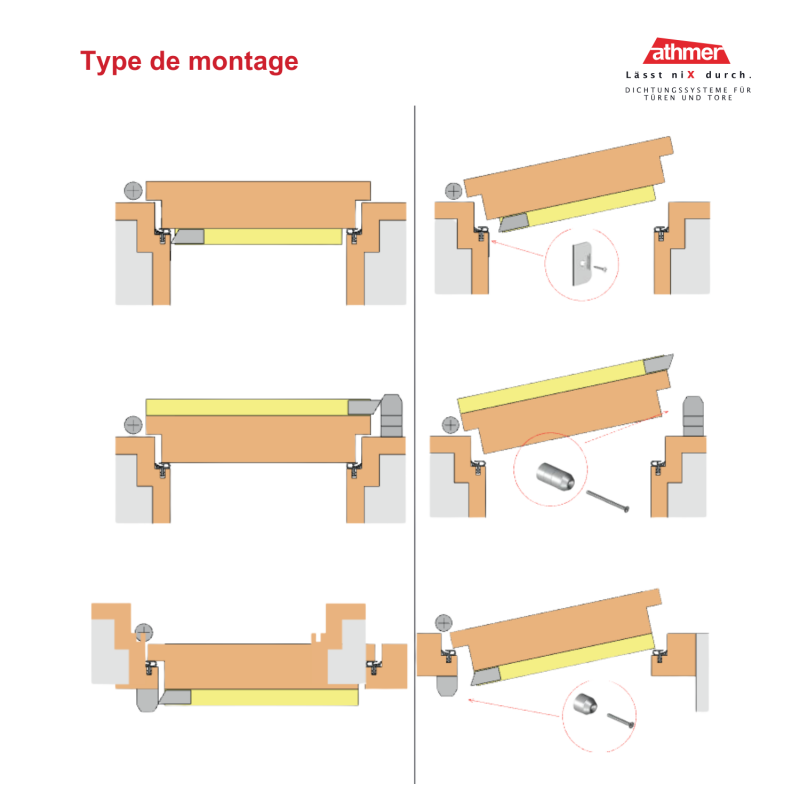 Type de montage

athmer
Lässt niX durch.
DICHTUNGSSYSTEME FÜR TÜREN UND TORE