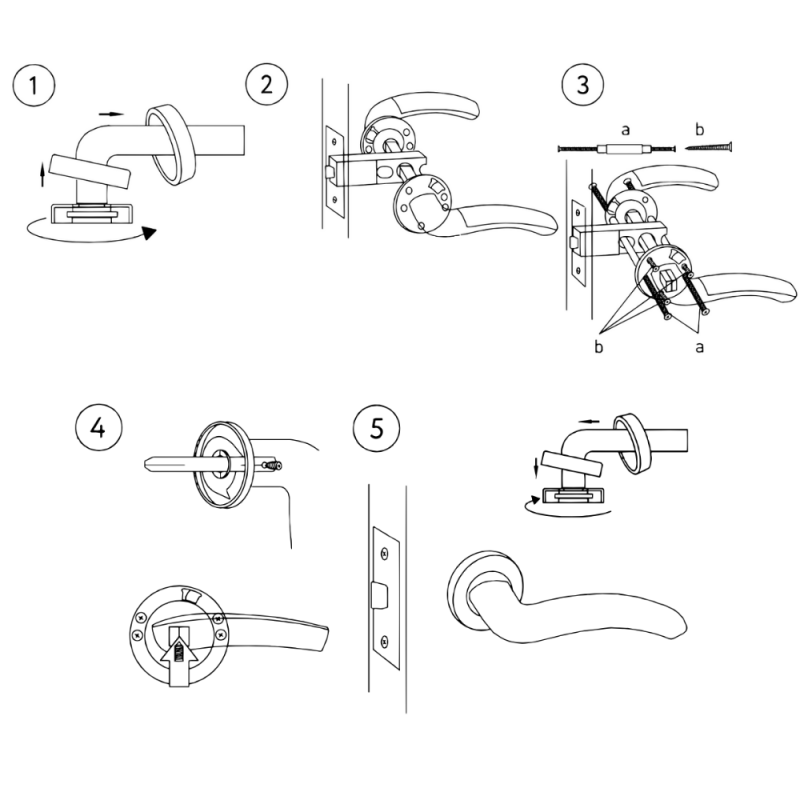 1

2

3

a

b

b

a

4

5