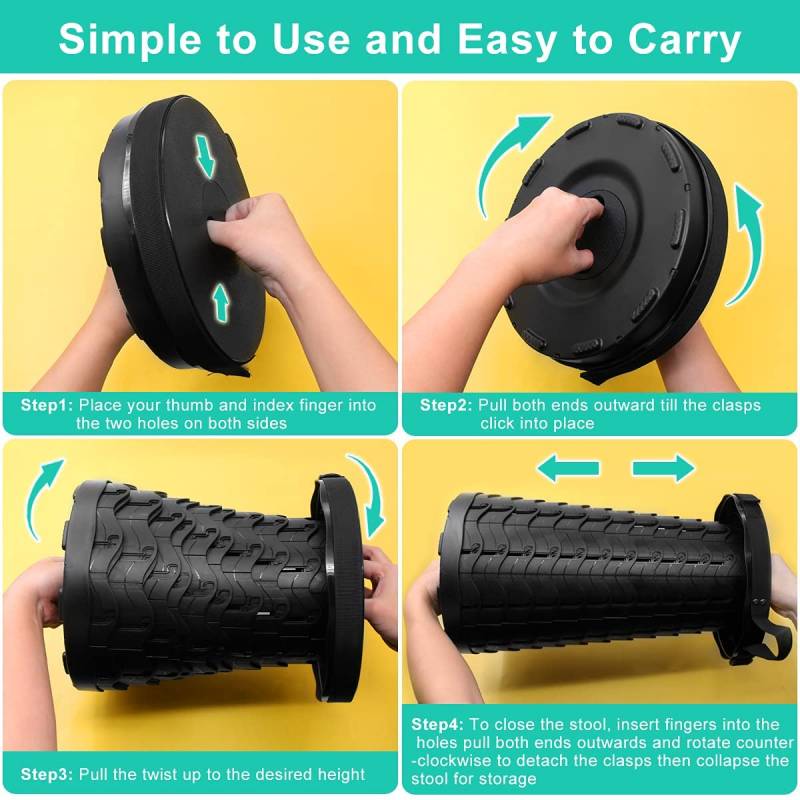 Simple to Use and Easy to Carry

Step1: Place your thumb and index finger into the two holes on both sides

Step2: Pull both ends outward till the clasps click into place

Step3: Pull the twist up to the desired height

Step4: To close the stool, insert fingers into the holes pull both ends outwards and rotate counter -clockwise to detach the clasps then collapse the stool for storage