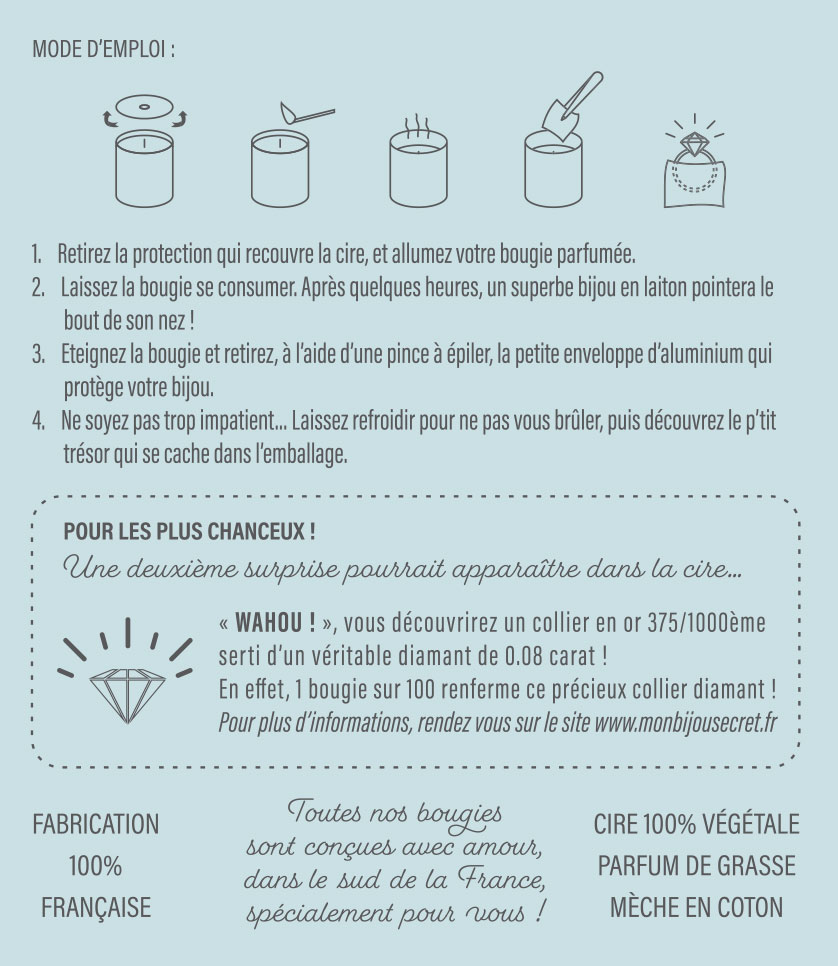 MODE D'EMPLOI :

1. Retirez la protection qui recouvre la cire, et allumez votre bougie parfumée.
2. Laissez la bougie se consumer. Après quelques heures, un superbe bijou en laiton pointera le bout de son nez !
3. Eteignez la bougie et retirez, à l'aide d'une pince à épiler, la petite enveloppe d'aluminium qui protège votre bijou.
4. Ne soyez pas trop impatient... Laissez refroidir pour ne pas vous brûler, puis découvrez le p'tit trésor qui se cache dans l'emballage.

POUR LES PLUS CHANCEUX !
Une deuxième surprise pourrait apparaître dans la cire...

« WAHOU ! », vous découvrirez un collier en or 375/1000ème serti d'un véritable diamant de 0.08 carat !
En effet, 1 bougie sur 100 renferme ce précieux collier diamant !
Pour plus d'informations, rendez vous sur le site www.monbijousecret.fr

FABRICATION
100%
FRANÇAISE

Toutes nos bougies sont conçues avec amour, dans le sud de la France, spécialement pour vous !

CIRE 100% VÉGÉTALE
PARFUM DE GRASSE
MÈCHE EN COTON