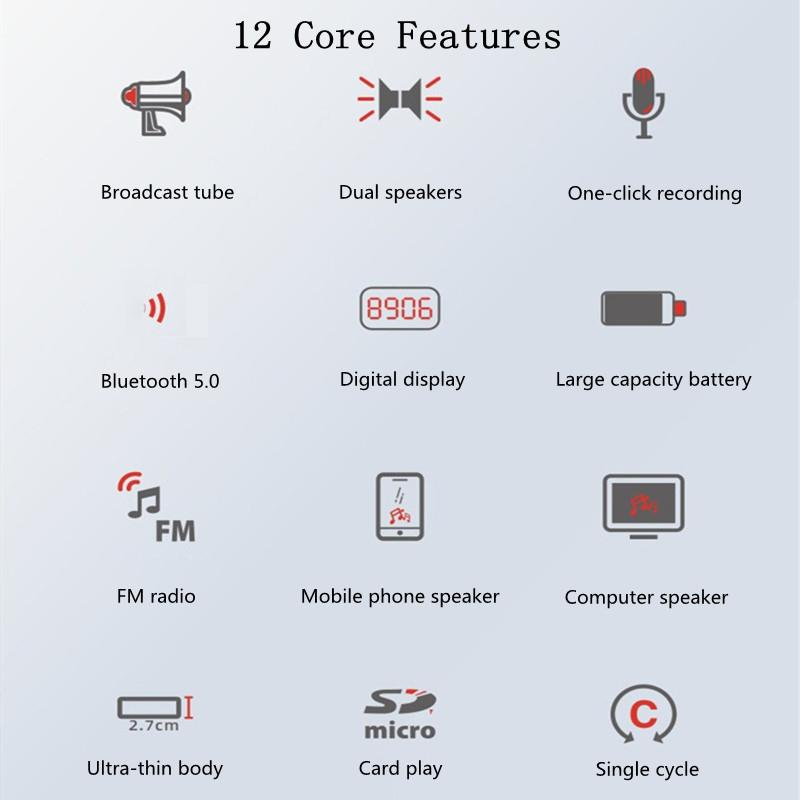 12 Core Features

Broadcast tube

Dual speakers

One-click recording

Bluetooth 5.0

8906

Digital display

Large capacity battery

FM

FM radio

Mobile phone speaker

Computer speaker

2.7cm

Ultra-thin body

SD micro

Card play

C

Single cycle