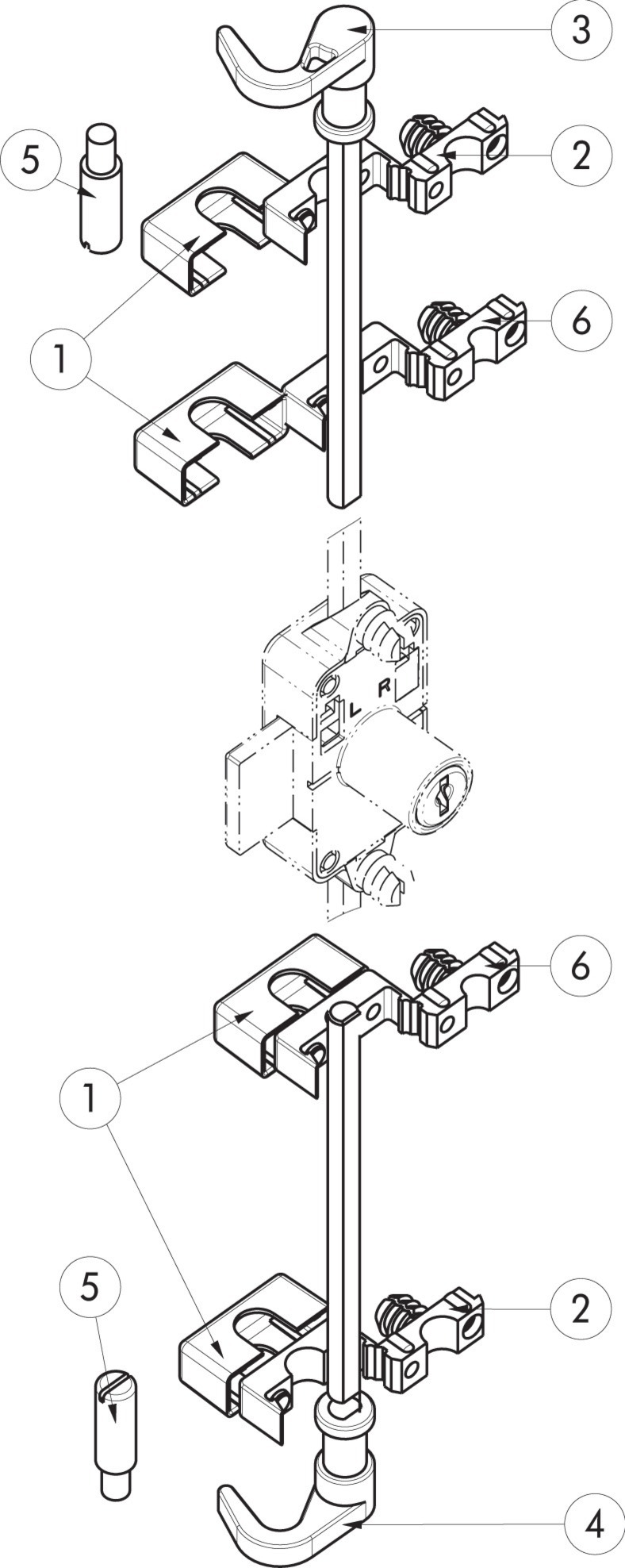 3
5
2
1
6
L R
6
1
5
2
4