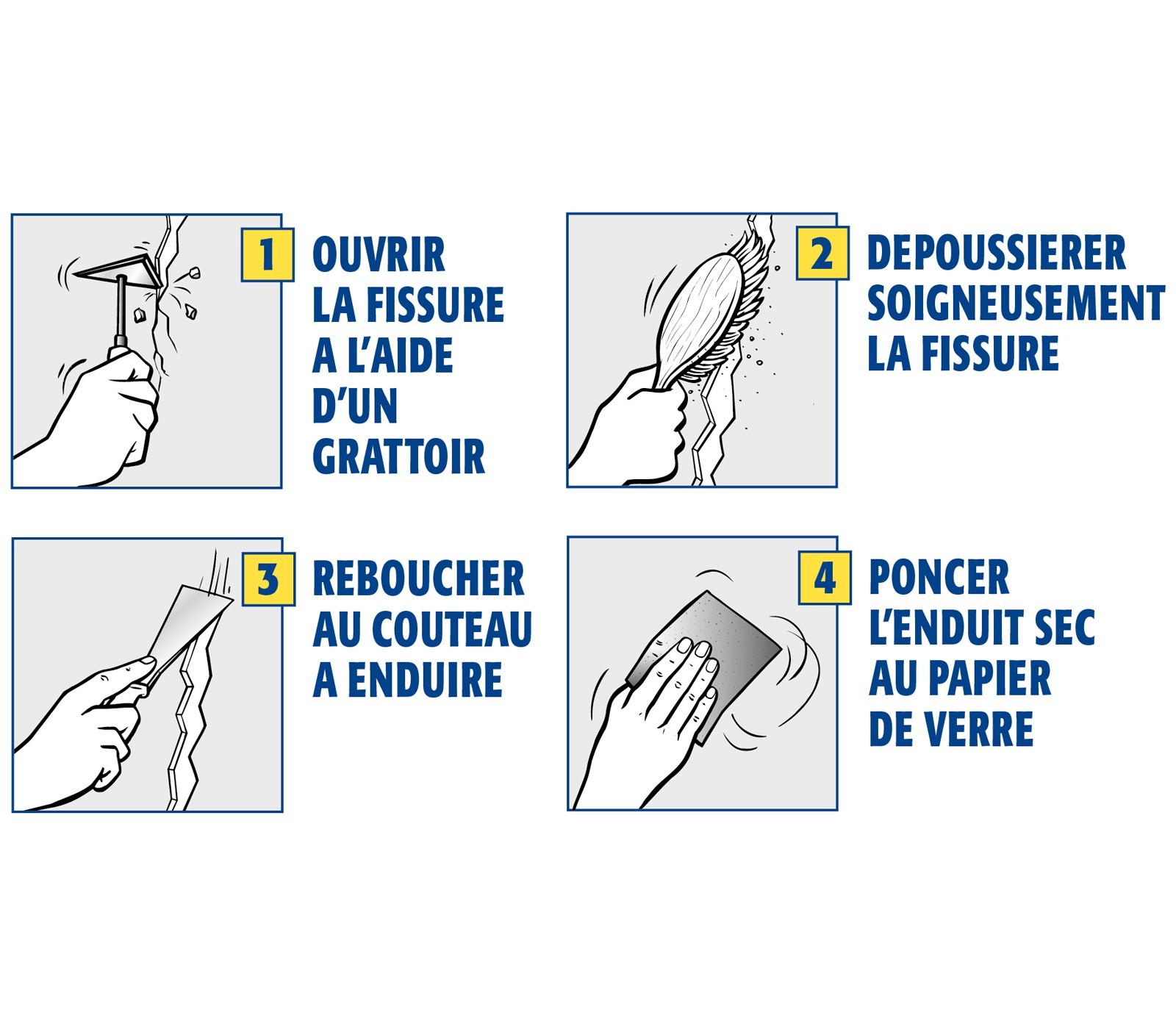 1 OUVRIR LA FISSURE A L'AIDE D'UN GRATTOIR

2 DEPOUSSIERER SOIGNEUSEMENT LA FISSURE

3 REBOUCHER AU COUTEAU A ENDUIRE

4 PONCER L'ENDUIT SEC AU PAPIER DE VERRE