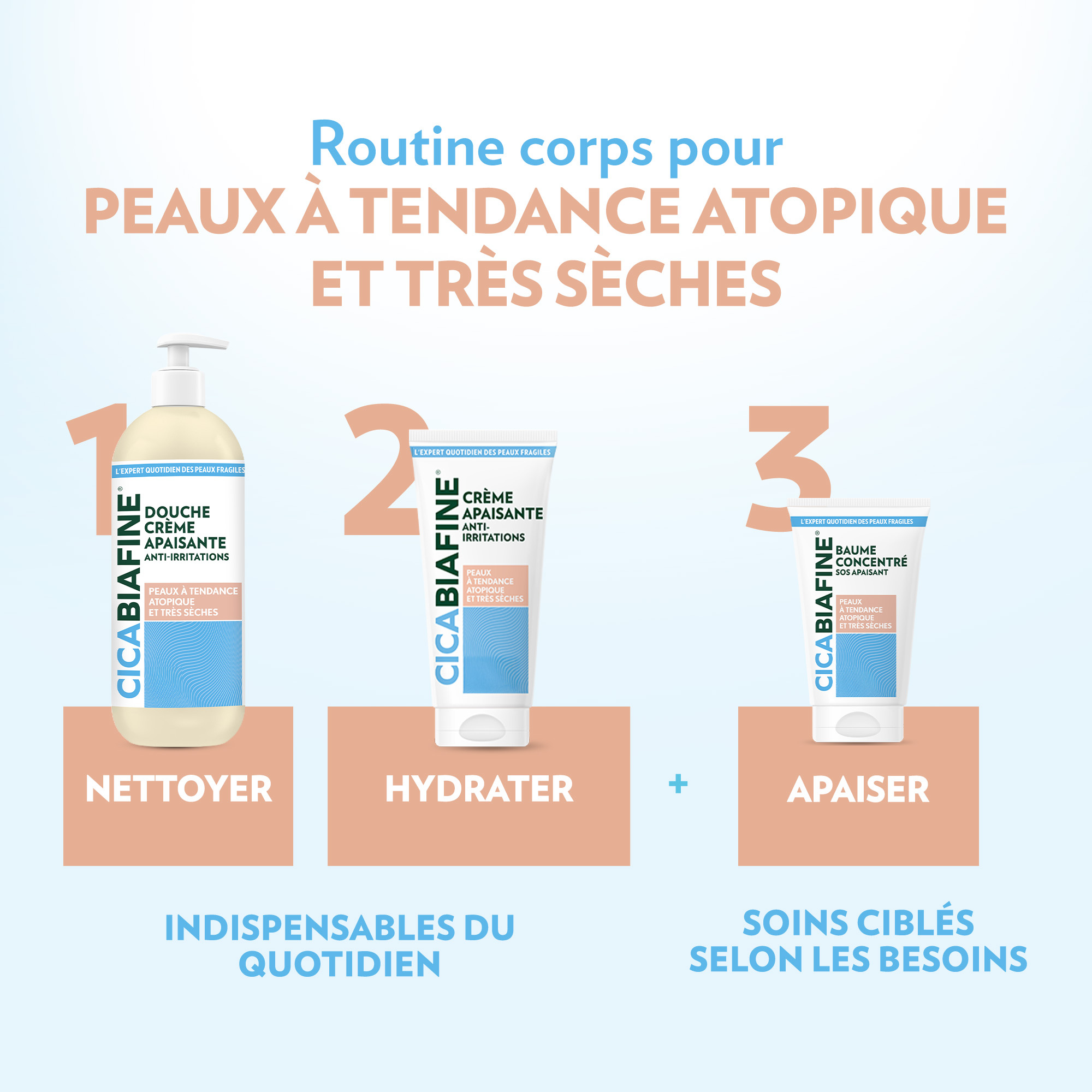 Routine corps pour
PEAUX À TENDANCE ATOPIQUE ET TRÈS SÈCHES

1

L'EXPERT QUOTIDIEN DES PEAUX FRAGILES
CICABIAFINE®
DOUCHE CRÈME APAISANTE
ANTI-IRRITATIONS
PEAUX À TENDANCE ATOPIQUE ET TRÈS SÈCHES

NETTOYER

2

L'EXPERT QUOTIDIEN DES PEAUX FRAGILES
CICABIAFINE®
CRÈME APAISANTE
ANTI-IRRITATIONS
PEAUX À TENDANCE ATOPIQUE ET TRÈS SÈCHES

HYDRATER

+

3

L'EXPERT QUOTIDIEN DES PEAUX FRAGILES
CICABIAFINE®
BAUME CONCENTRÉ
SOS APAISANT
PEAUX À TENDANCE ATOPIQUE ET TRÈS SÈCHES

APAISER

INDISPENSABLES DU QUOTIDIEN

SOINS CIBLÉS SELON LES BESOINS