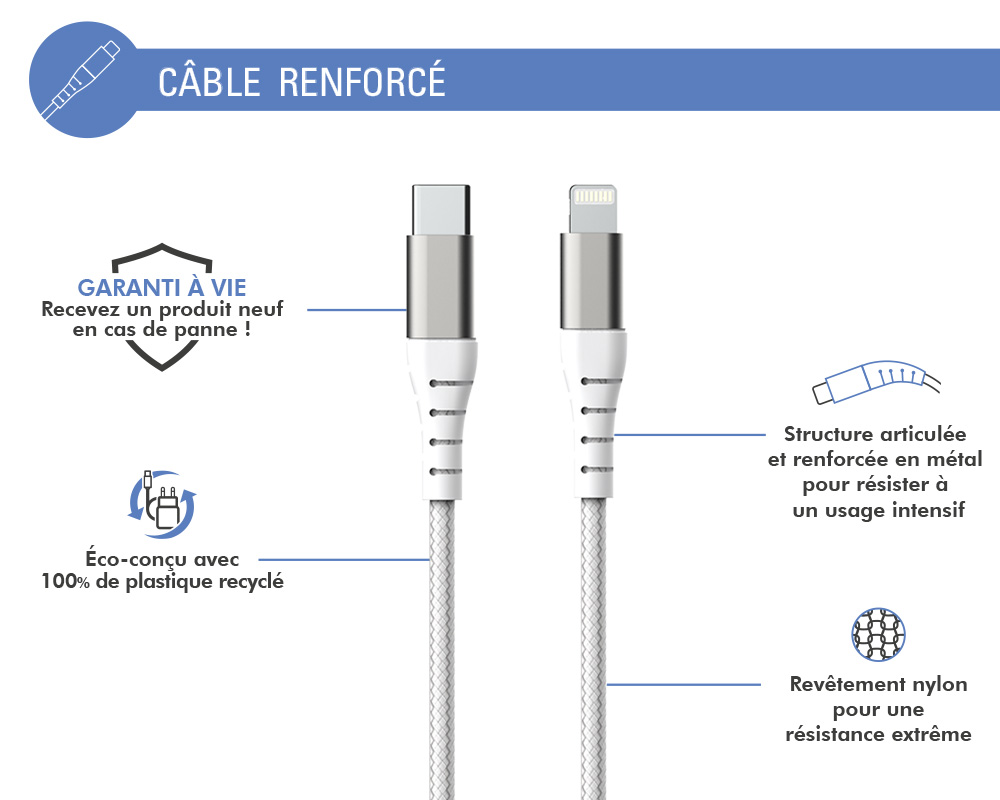 CÂBLE RENFORCÉ

GARANTI À VIE
Recevez un produit neuf en cas de panne !

Éco-conçu avec 100% de plastique recyclé

Structure articulée et renforcée en métal pour résister à un usage intensif

Revêtement nylon pour une résistance extrême