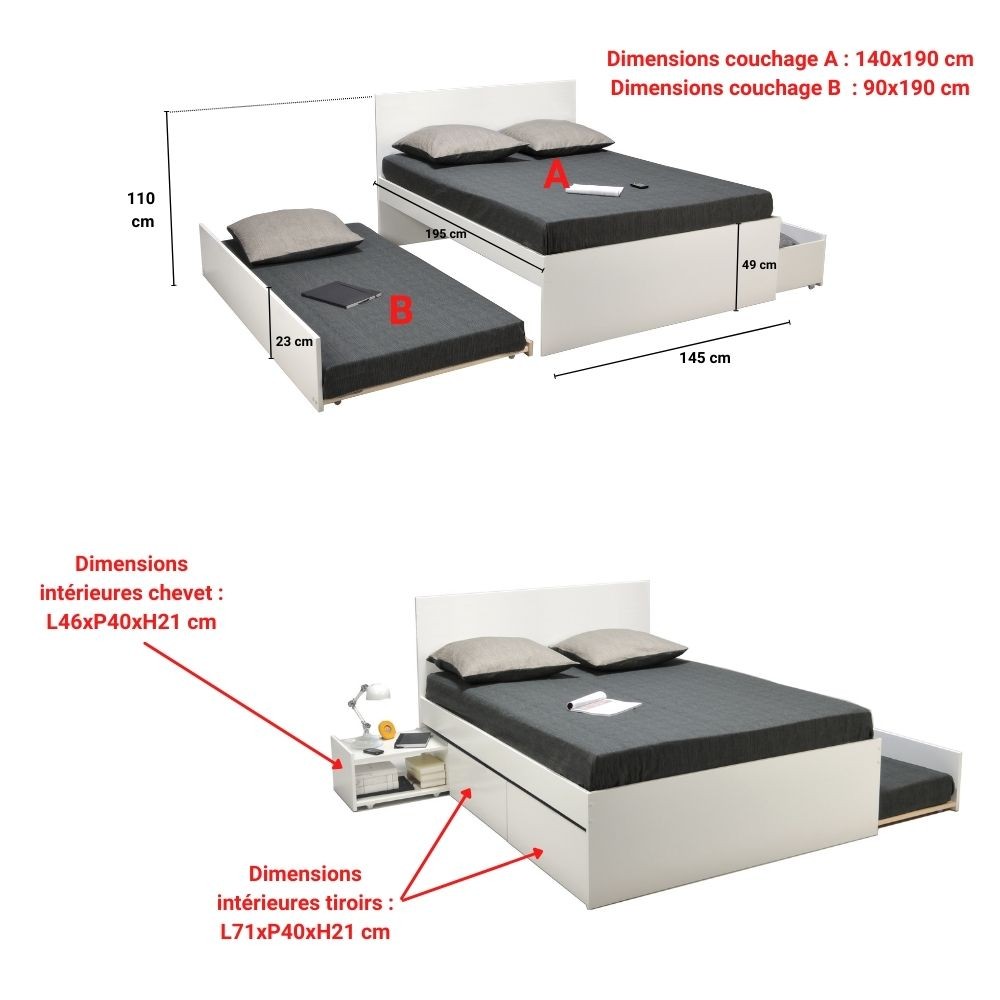 Dimensions couchage A : 140x190 cm
Dimensions couchage B : 90x190 cm

110 cm

A

195 cm

49 cm

B

23 cm

145 cm

Dimensions intérieures chevet : L46xP40xH21 cm

Dimensions intérieures tiroirs : L71xP40xH21 cm