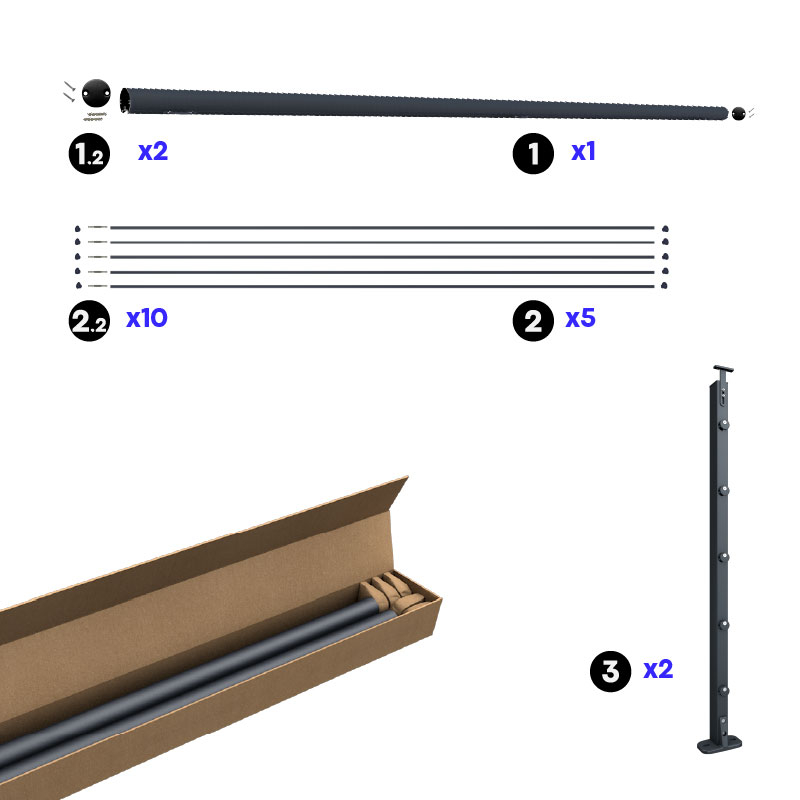 1.2 x2

1 x1

2.2 x10

2 x5

3 x2