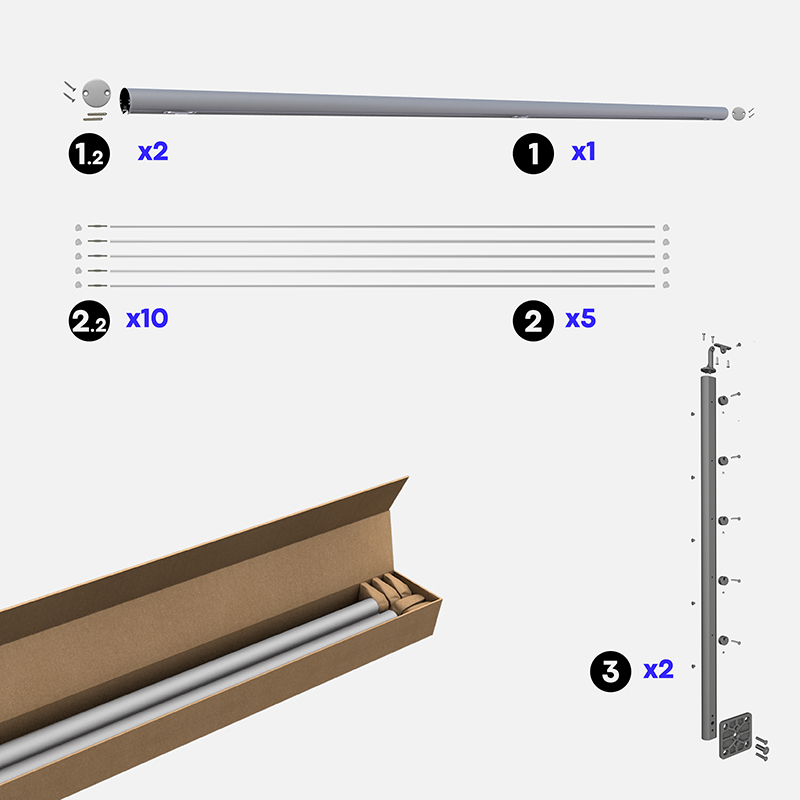 1.2 x2

1 x1

2.2 x10

2 x5

3 x2