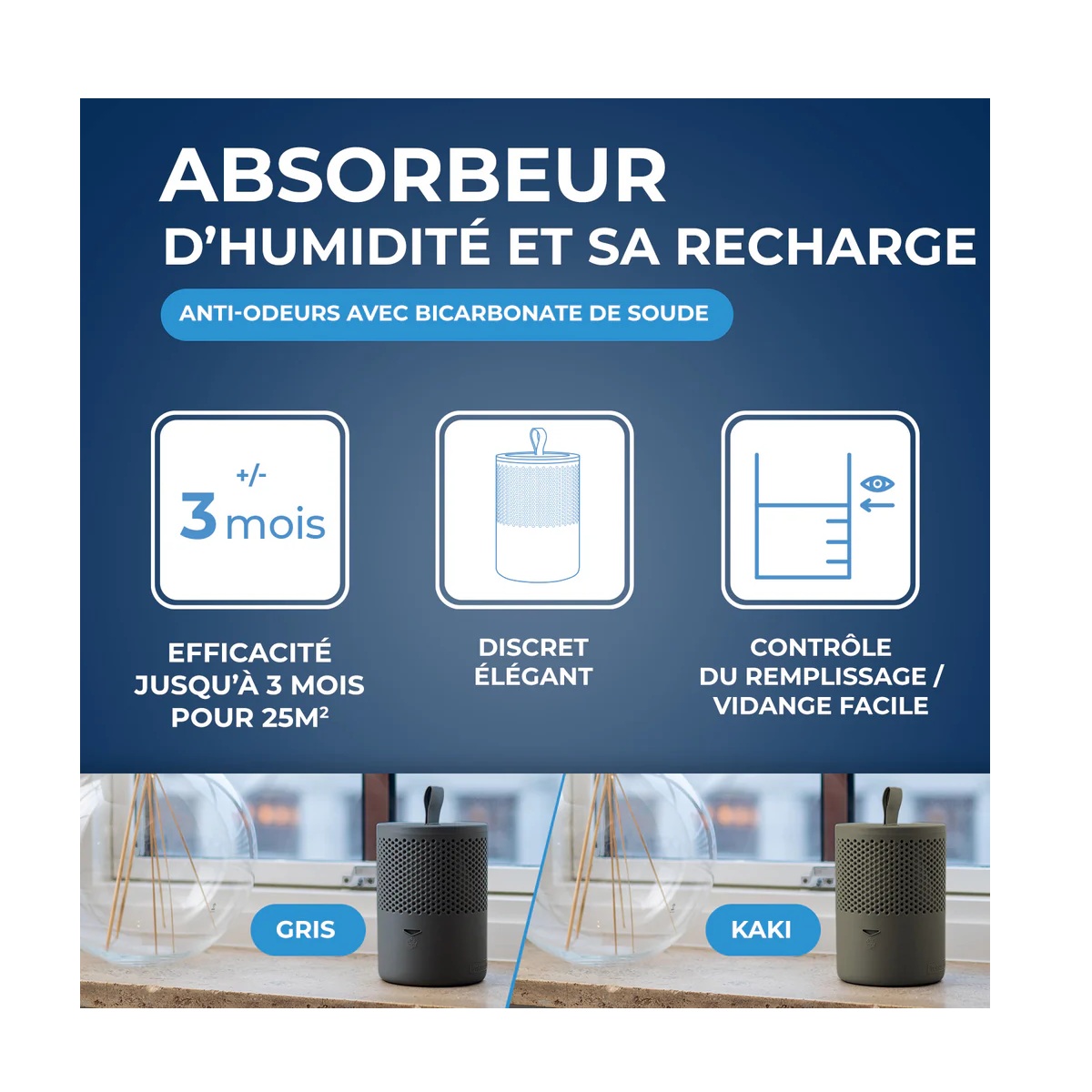 ABSORBEUR
D'HUMIDITÉ ET SA RECHARGE

ANTI-ODEURS AVEC BICARBONATE DE SOUDE

+/-
3 mois

EFFICACITÉ JUSQU'À 3 MOIS POUR 25M²

DISCRET ÉLÉGANT

CONTRÔLE DU REMPLISSAGE / VIDANGE FACILE

GRIS

KAKI