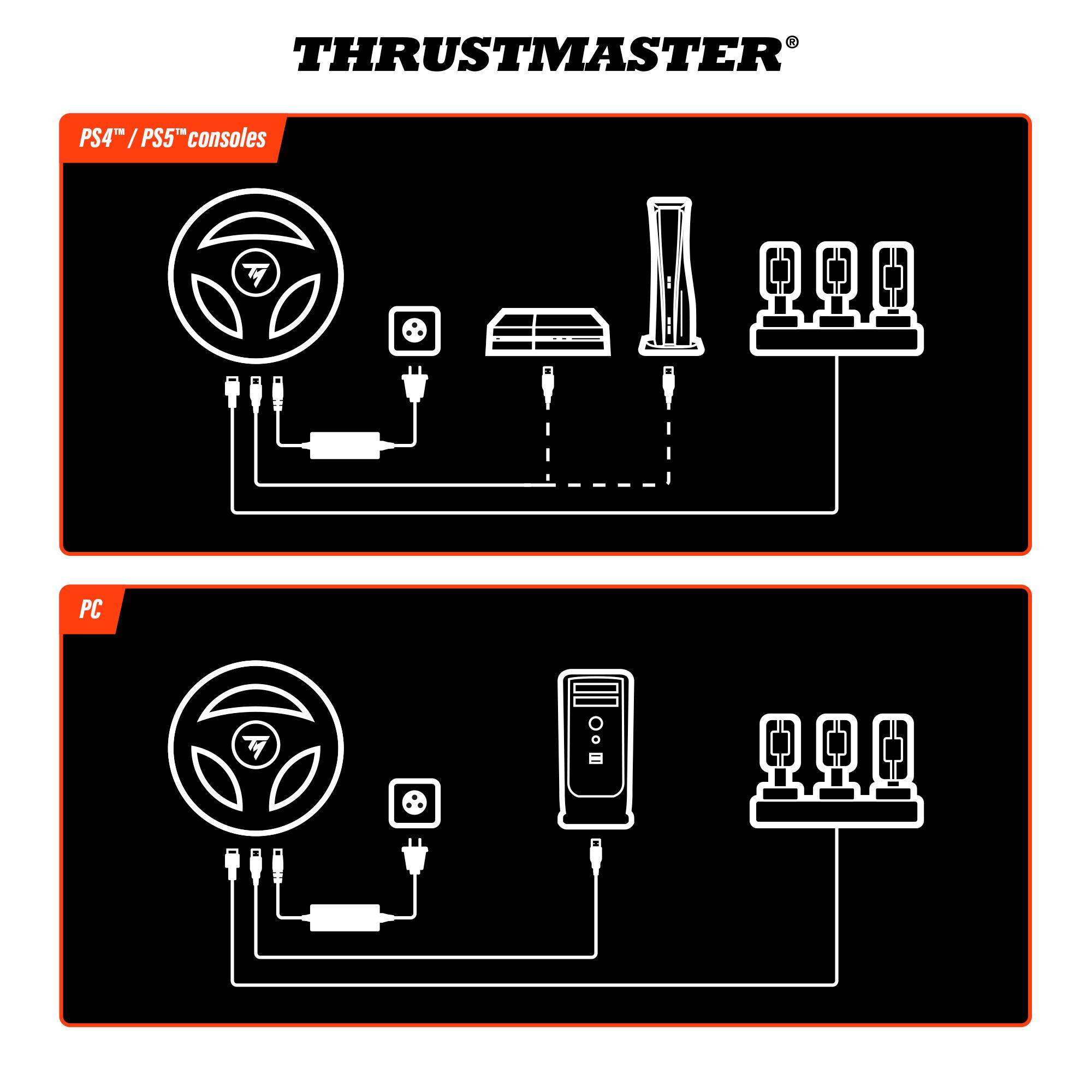 THRUSTMASTER®

PS4™ / PS5™ consoles

PC