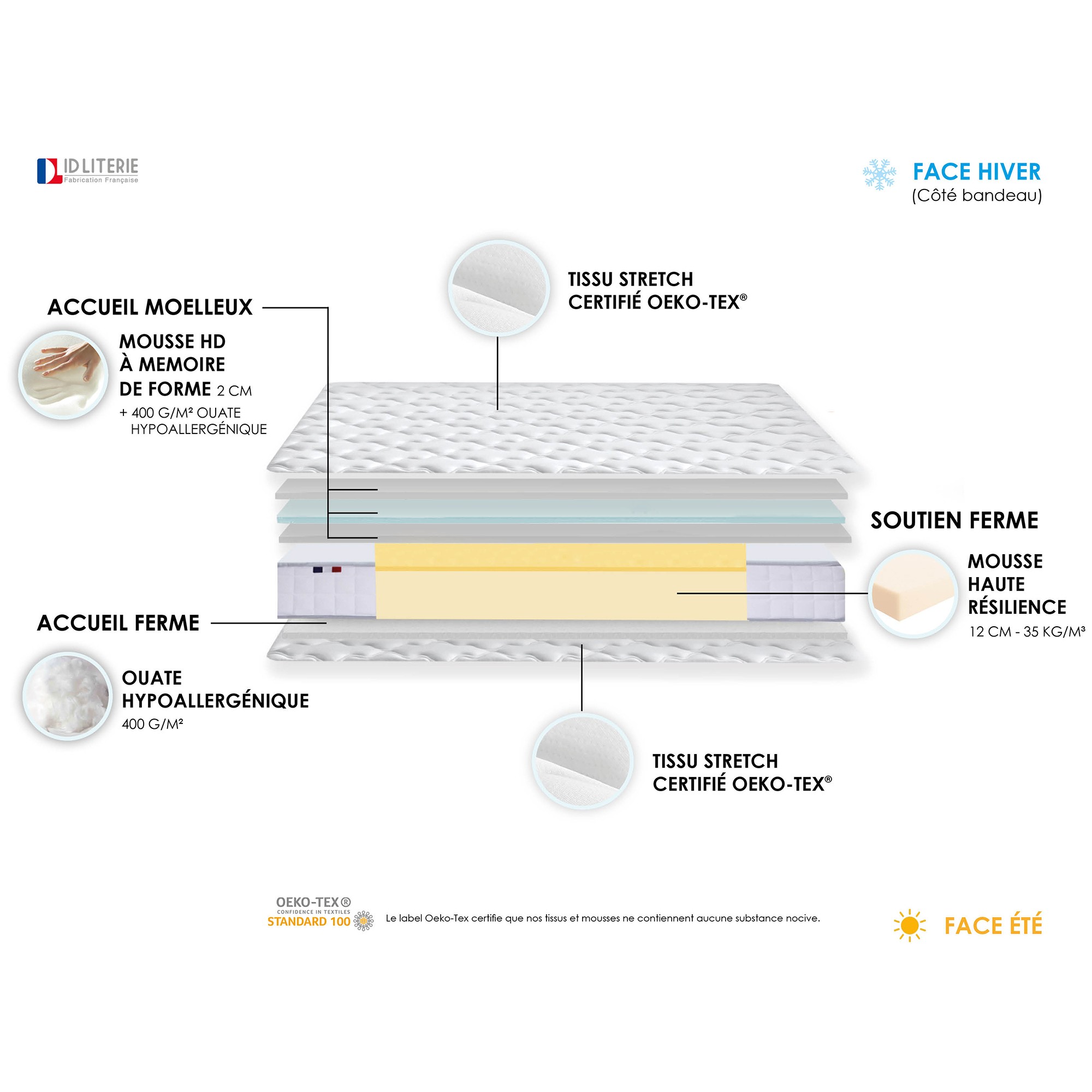 ID LITERIE
Fabrication Française

FACE HIVER
(Côté bandeau)

TISSU STRETCH
CERTIFIÉ OEKO-TEX®

ACCUEIL MOELLEUX

MOUSSE HD
À MEMOIRE
DE FORME 2 CM
+ 400 G/M² OUATE HYPOALLERGÉNIQUE

SOUTIEN FERME

MOUSSE
HAUTE
RÉSILIENCE
12 CM - 35 KG/M³

ACCUEIL FERME

OUATE
HYPOALLERGÉNIQUE
400 G/M²

TISSU STRETCH
CERTIFIÉ OEKO-TEX®

OEKO-TEX®
CONFIDENCE IN TEXTILES
STANDARD 100

Le label Oeko-Tex certifie que nos tissus et mousses ne contiennent aucune substance nocive.

FACE ÉTÉ