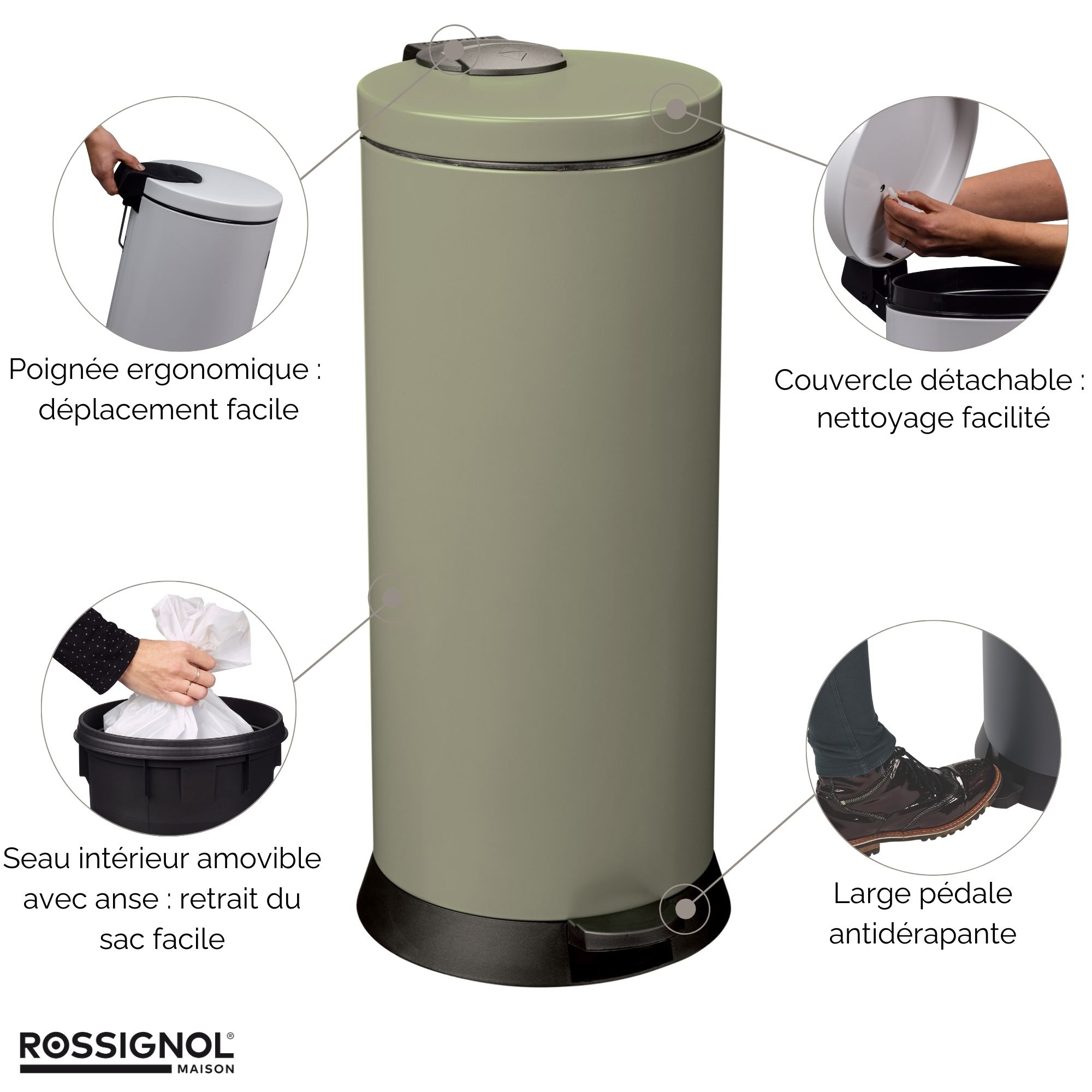 Poignée ergonomique : déplacement facile

Couvercle détachable : nettoyage facilité

Seau intérieur amovible avec anse : retrait du sac facile

Large pédale antidérapante

ROSSIGNOL®
MAISON