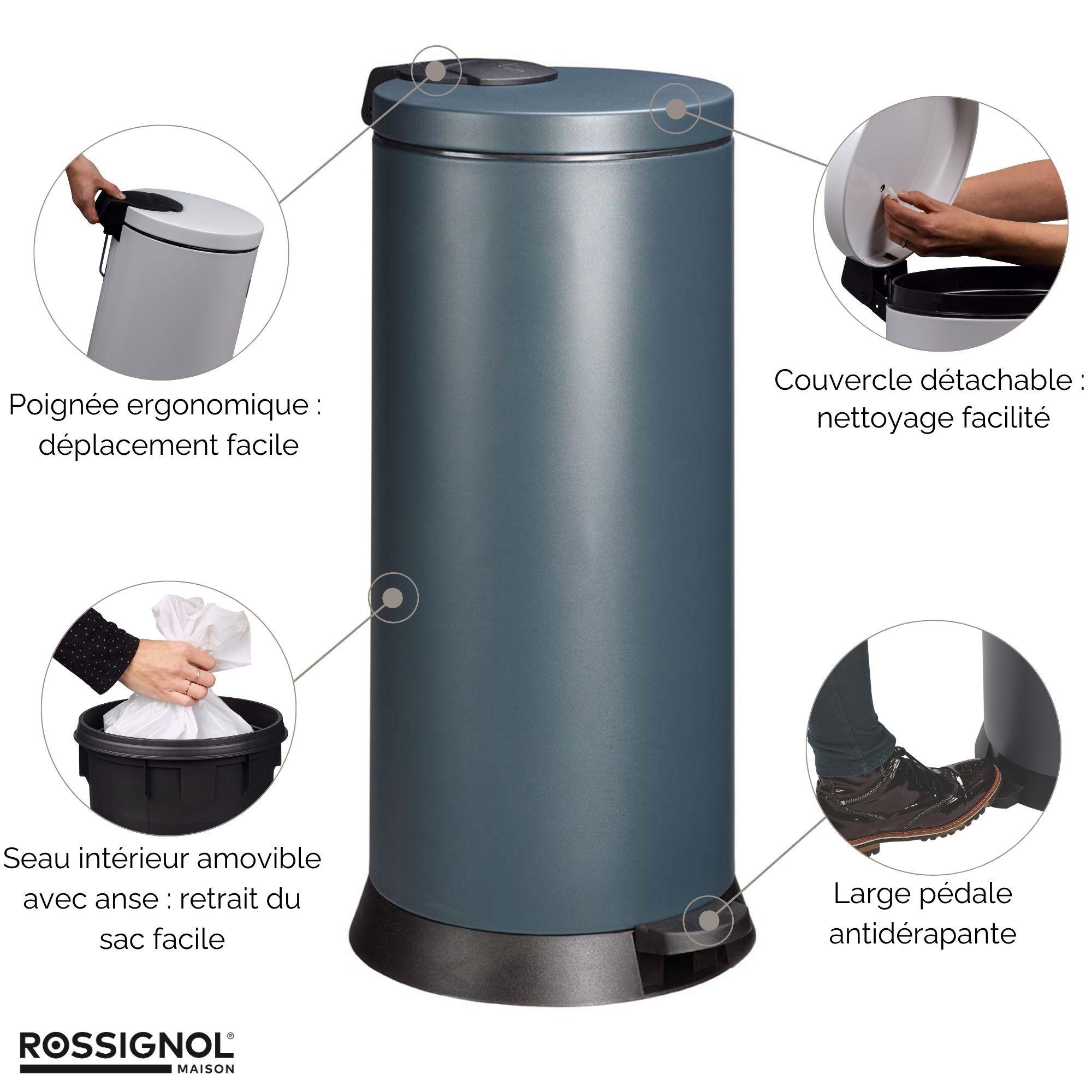 Poignée ergonomique : déplacement facile

Couvercle détachable : nettoyage facilité

Seau intérieur amovible avec anse : retrait du sac facile

Large pédale antidérapante

ROSSIGNOL®
MAISON