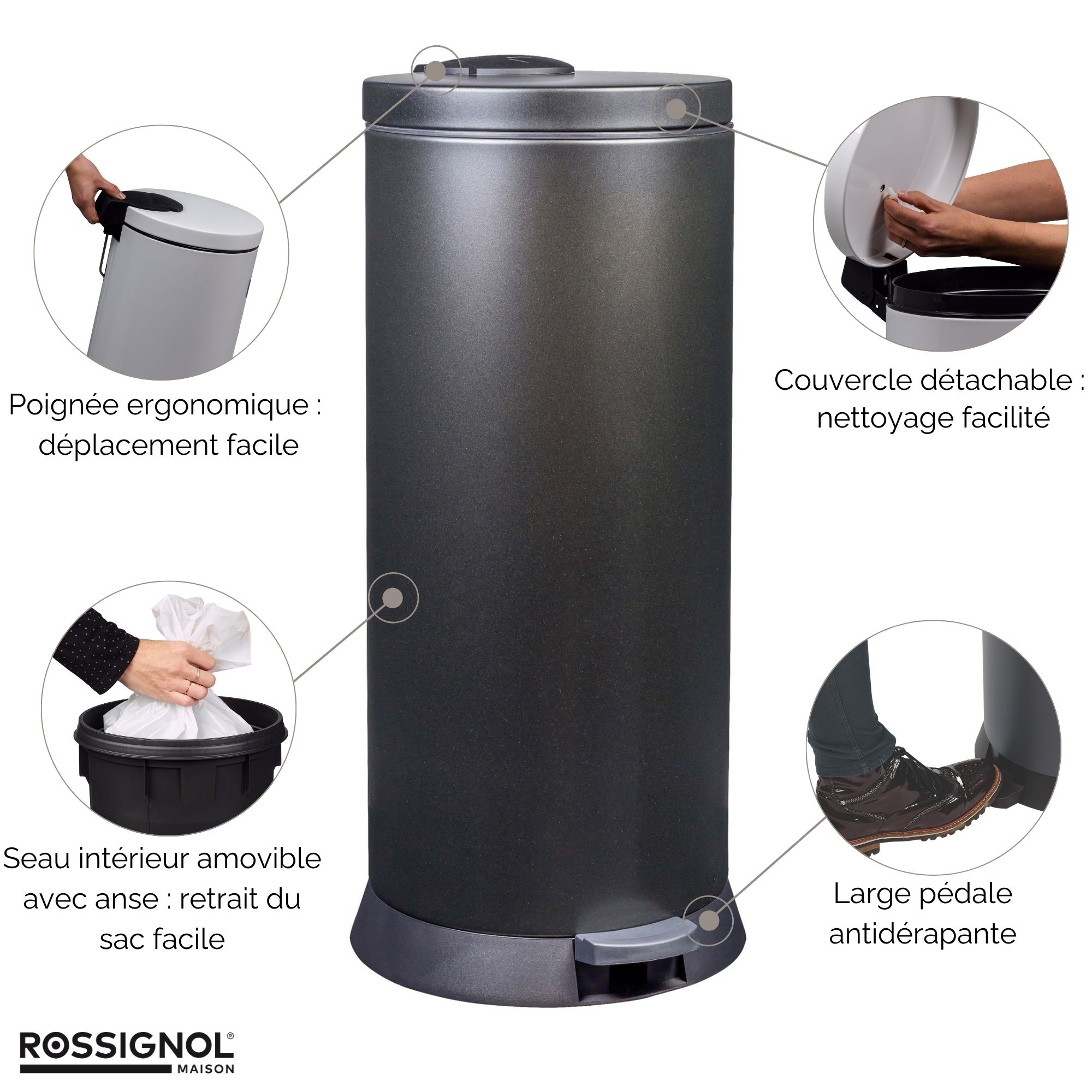 Poignée ergonomique : déplacement facile

Couvercle détachable : nettoyage facilité

Seau intérieur amovible avec anse : retrait du sac facile

Large pédale antidérapante

ROSSIGNOL®
MAISON