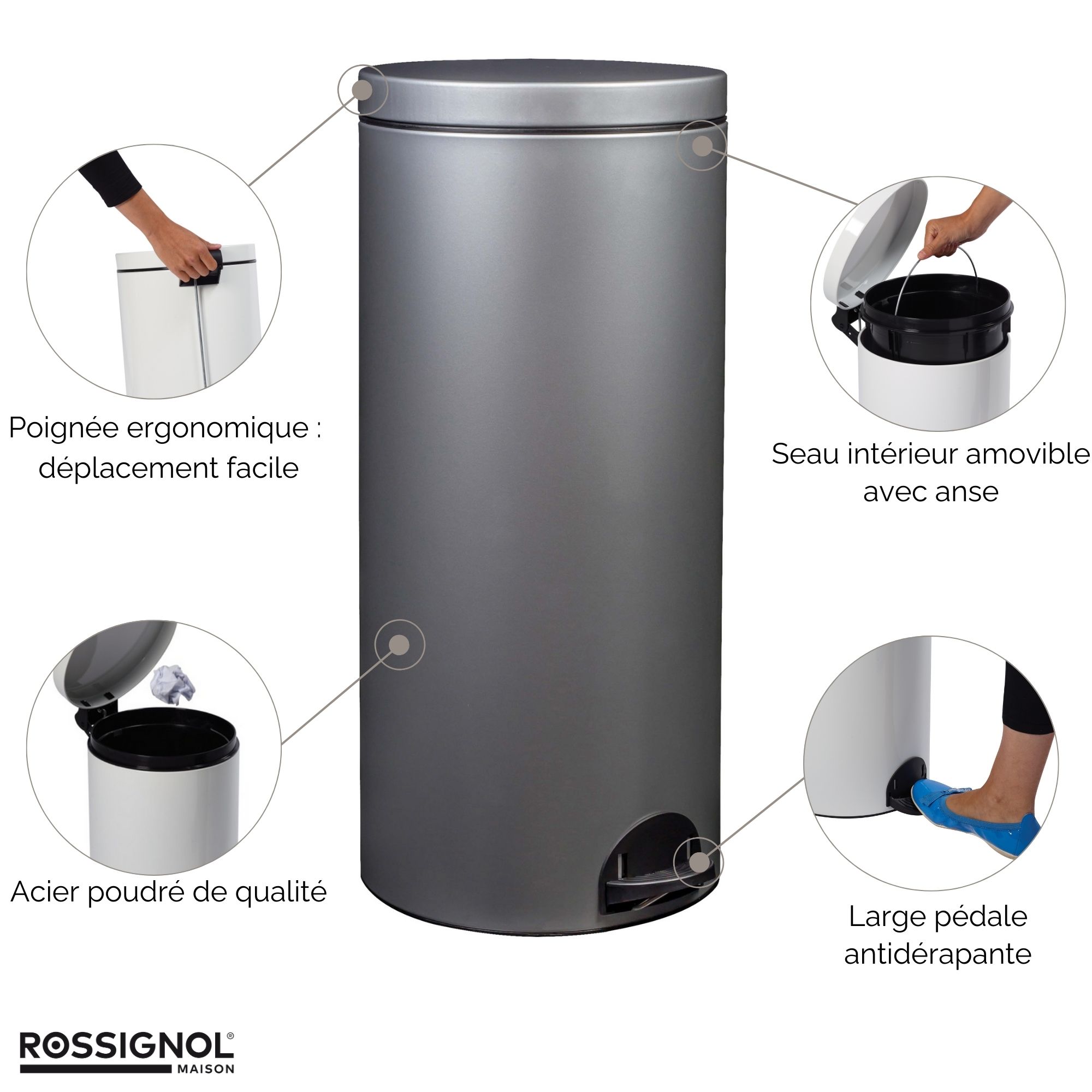 Poignée ergonomique : déplacement facile

Seau intérieur amovible avec anse

Acier poudré de qualité

Large pédale antidérapante

ROSSIGNOL®
MAISON