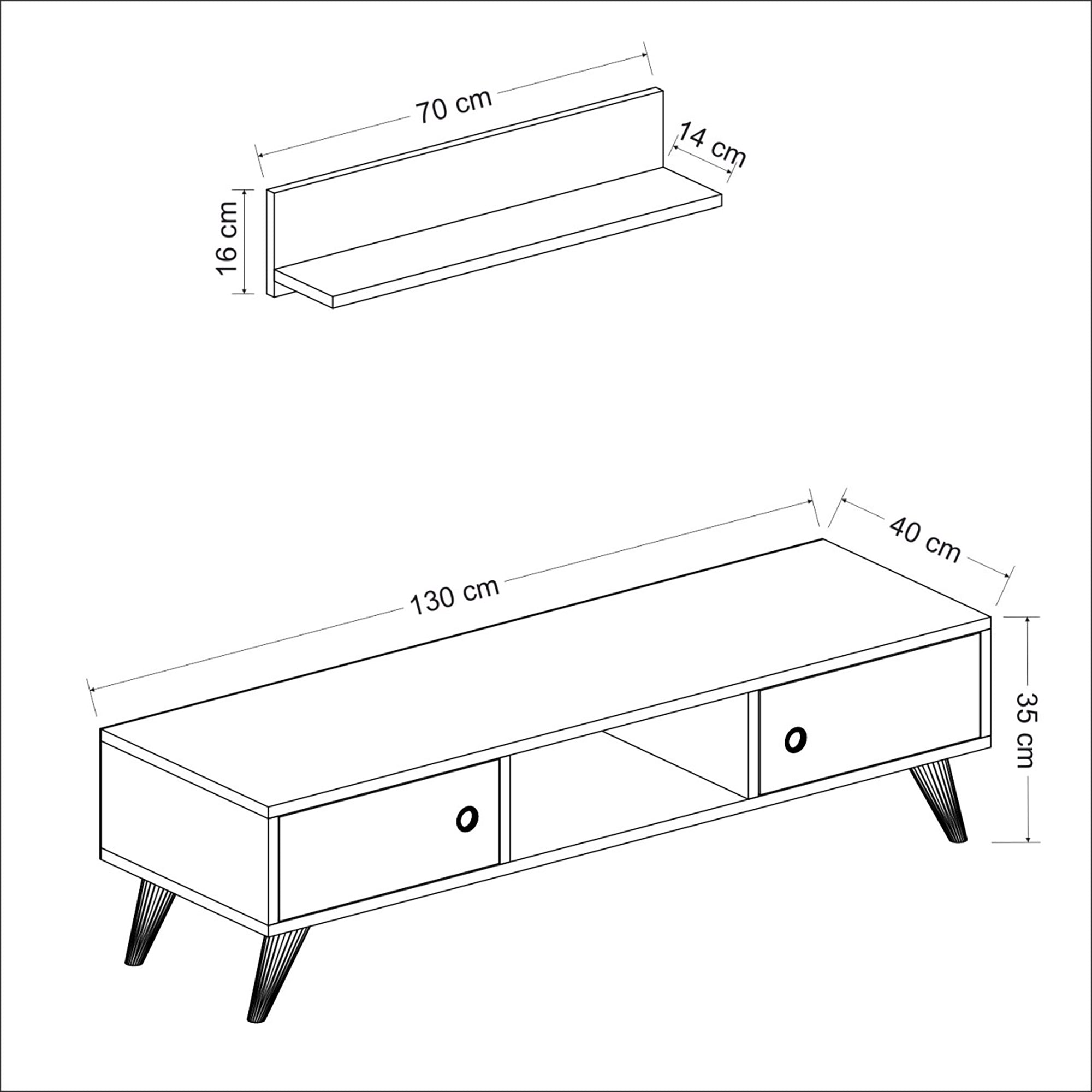 70 cm
14 cm
16 cm
130 cm
40 cm
35 cm