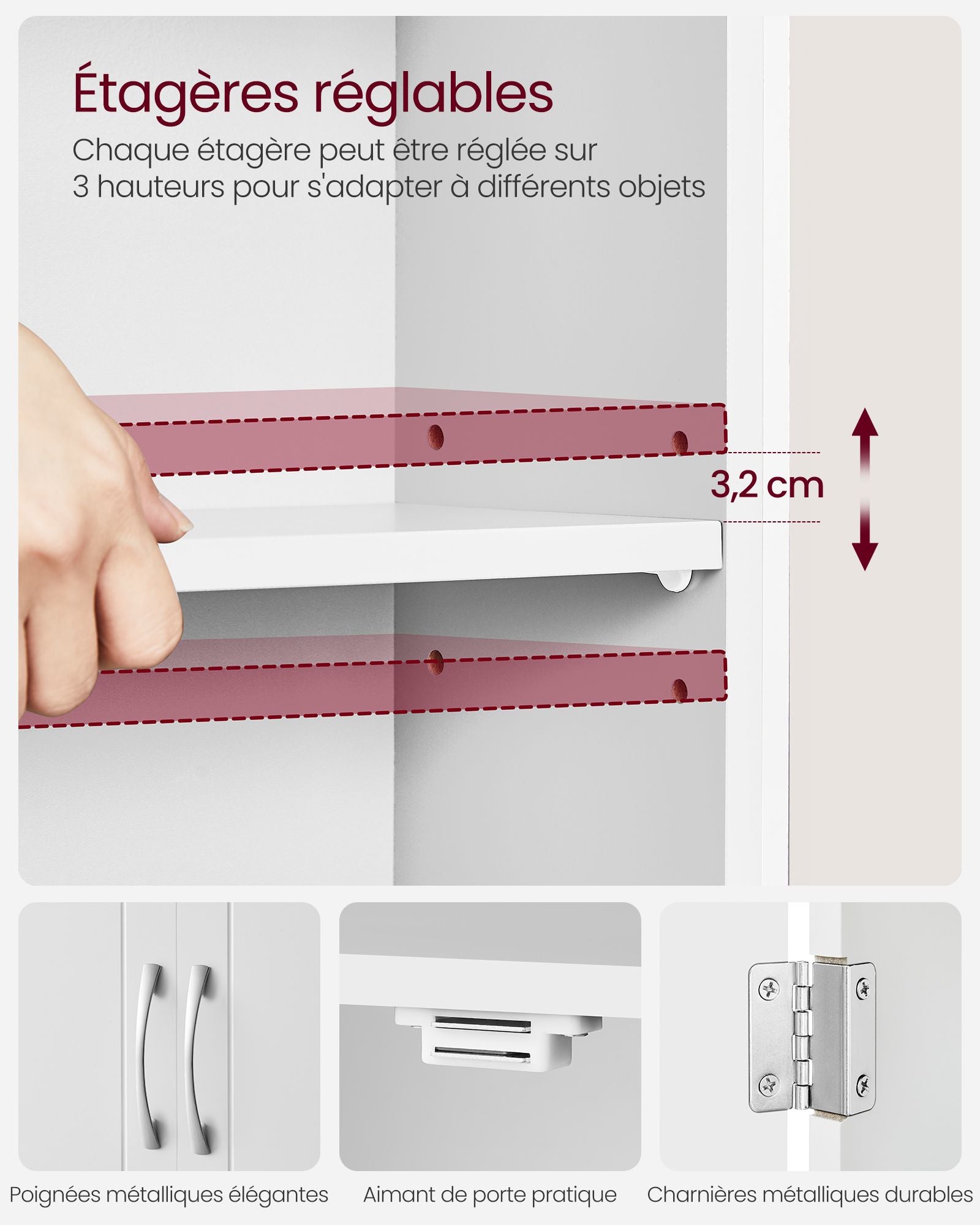 Étagères réglables

Chaque étagère peut être réglée sur 3 hauteurs pour s'adapter à différents objets

3,2 cm

Poignées métalliques élégantes

Aimant de porte pratique

Charnières métalliques durables