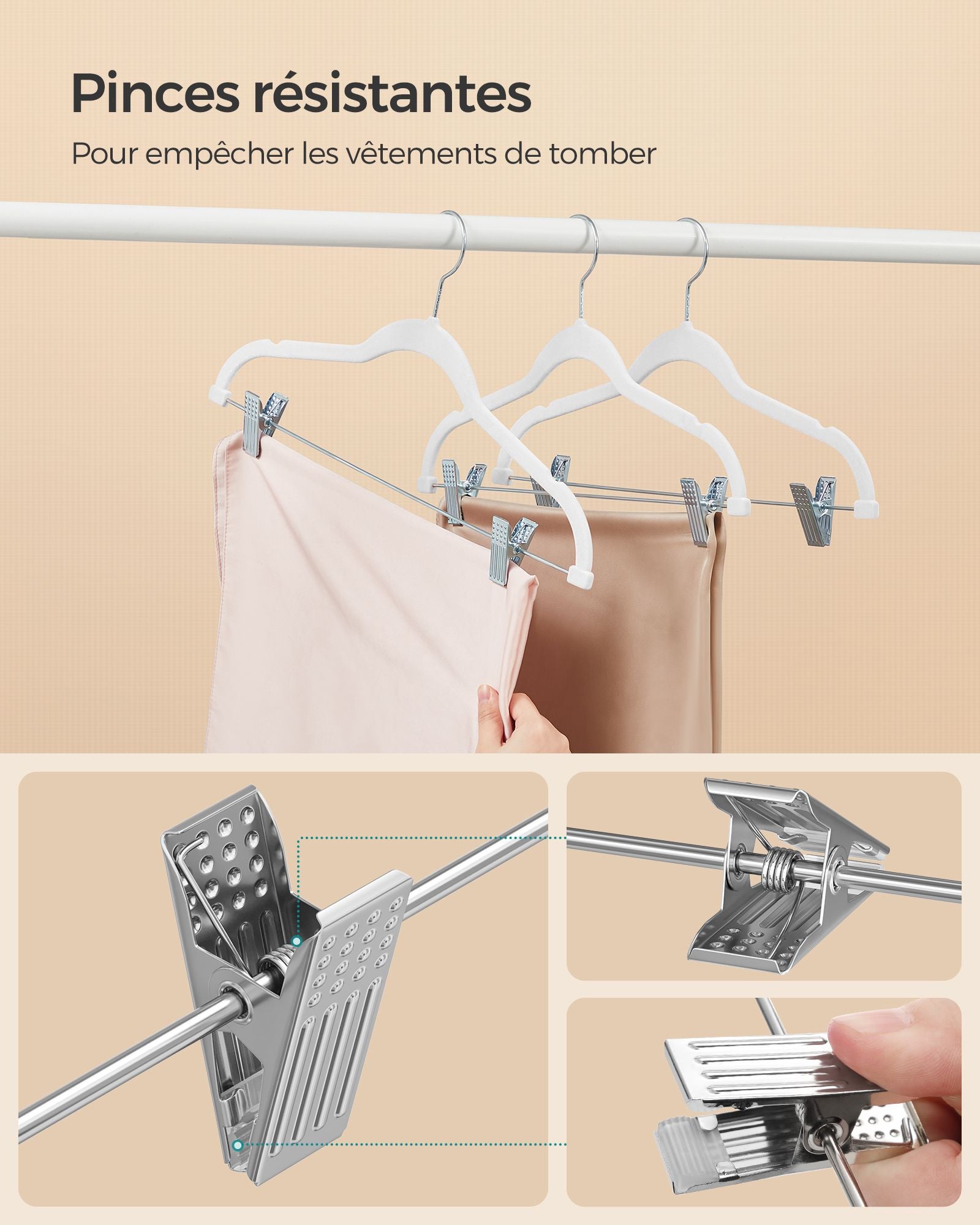 Pinces résistantes

Pour empêcher les vêtements de tomber