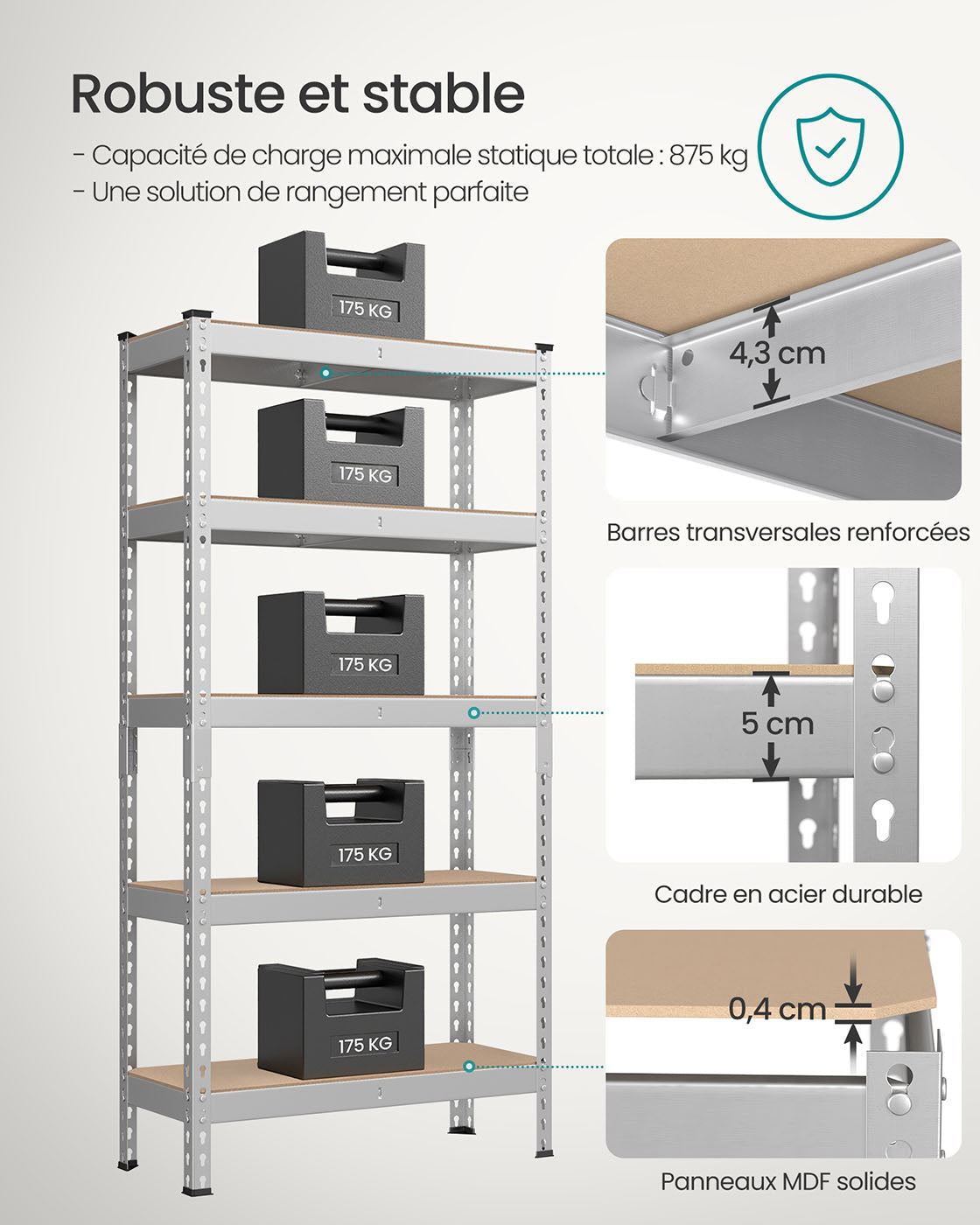 Robuste et stable

- Capacité de charge maximale statique totale : 875 kg
- Une solution de rangement parfaite

175 KG

175 KG

175 KG

175 KG

175 KG

4,3 cm

Barres transversales renforcées

5 cm

Cadre en acier durable

0,4 cm

Panneaux MDF solides