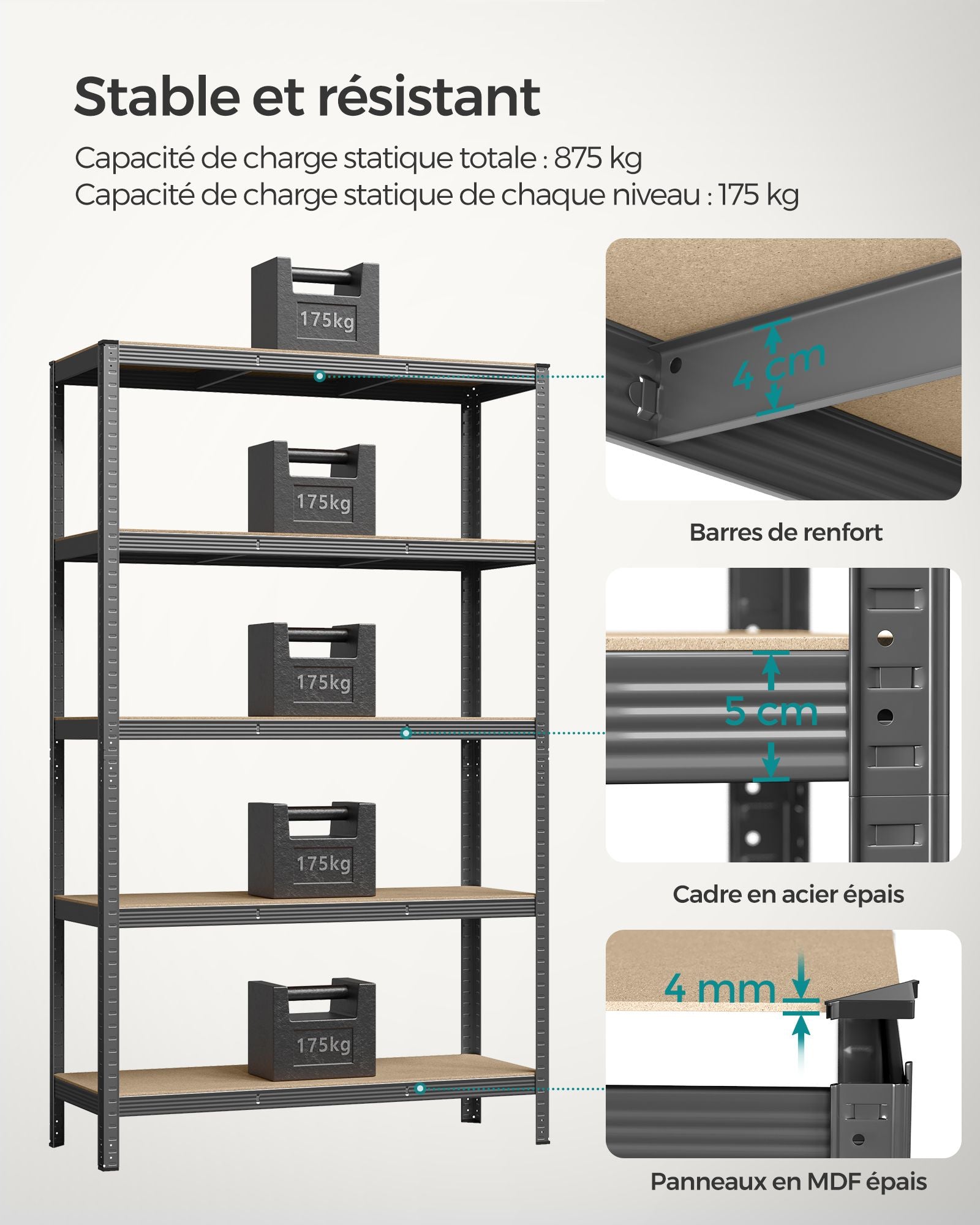 Stable et résistant

Capacité de charge statique totale : 875 kg
Capacité de charge statique de chaque niveau : 175 kg

175kg

175kg

175kg

175kg

175kg

4 cm

Barres de renfort

5 cm

Cadre en acier épais

4 mm

Panneaux en MDF épais