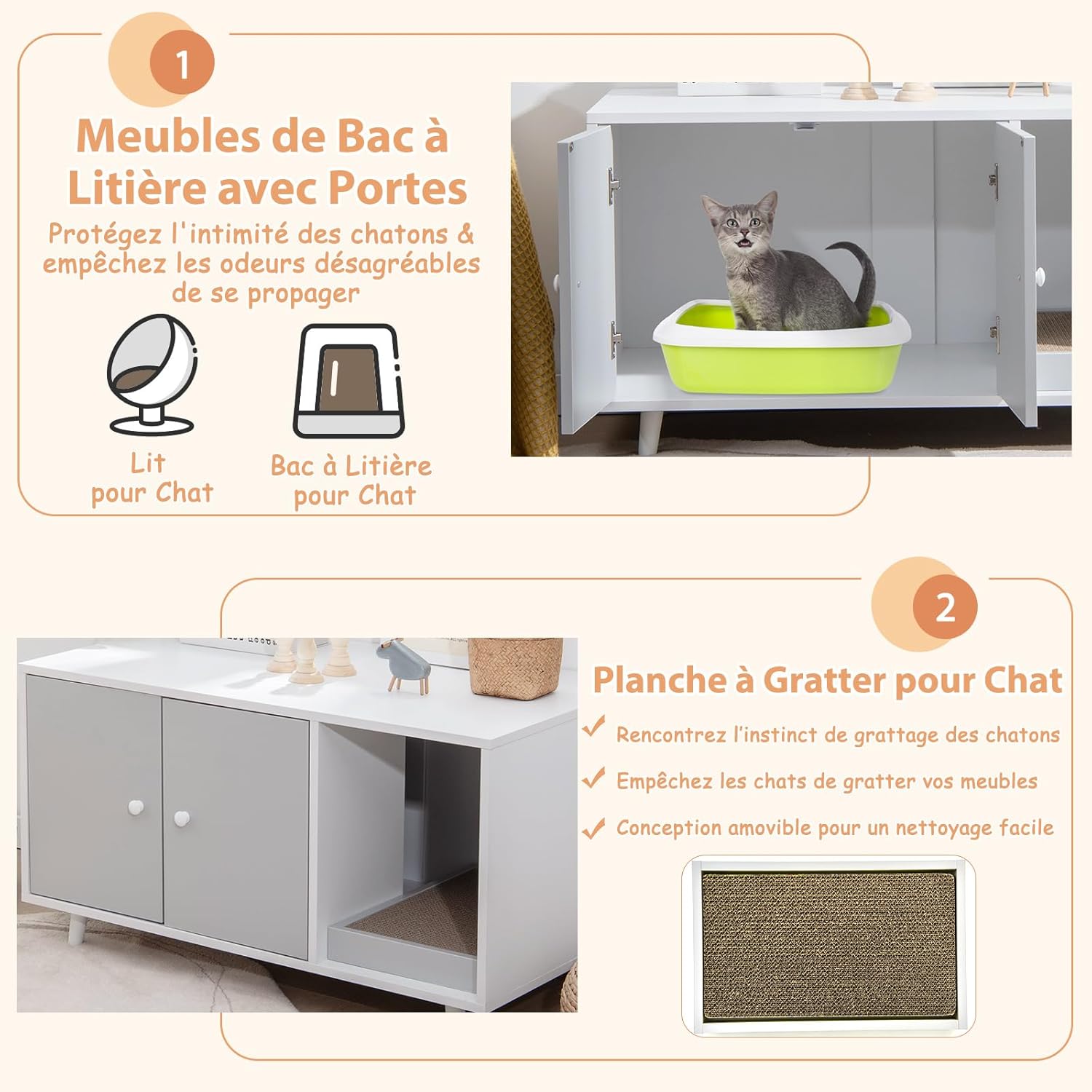 1

Meubles de Bac à Litière avec Portes

Protégez l'intimité des chatons & empêchez les odeurs désagréables de se propager

Lit pour Chat

Bac à Litière pour Chat

2

Planche à Gratter pour Chat

Rencontrez l'instinct de grattage des chatons

Empêchez les chats de gratter vos meubles

Conception amovible pour un nettoyage facile