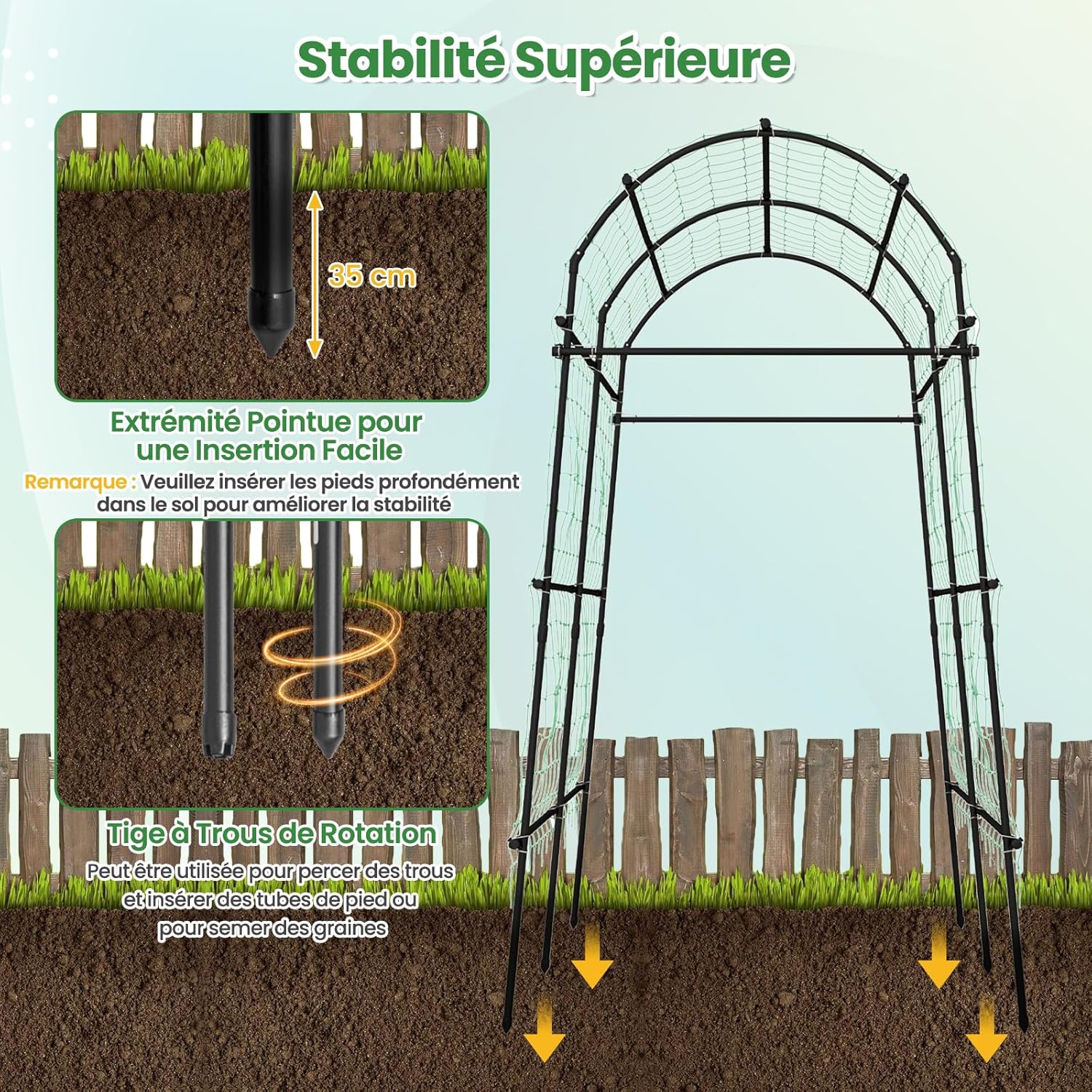 Stabilité Supérieure

35 cm

Extrémité Pointue pour une Insertion Facile

Remarque : Veuillez insérer les pieds profondément dans le sol pour améliorer la stabilité

Tige à Trous de Rotation

Peut être utilisée pour percer des trous et insérer des tubes de pied ou pour semer des graines