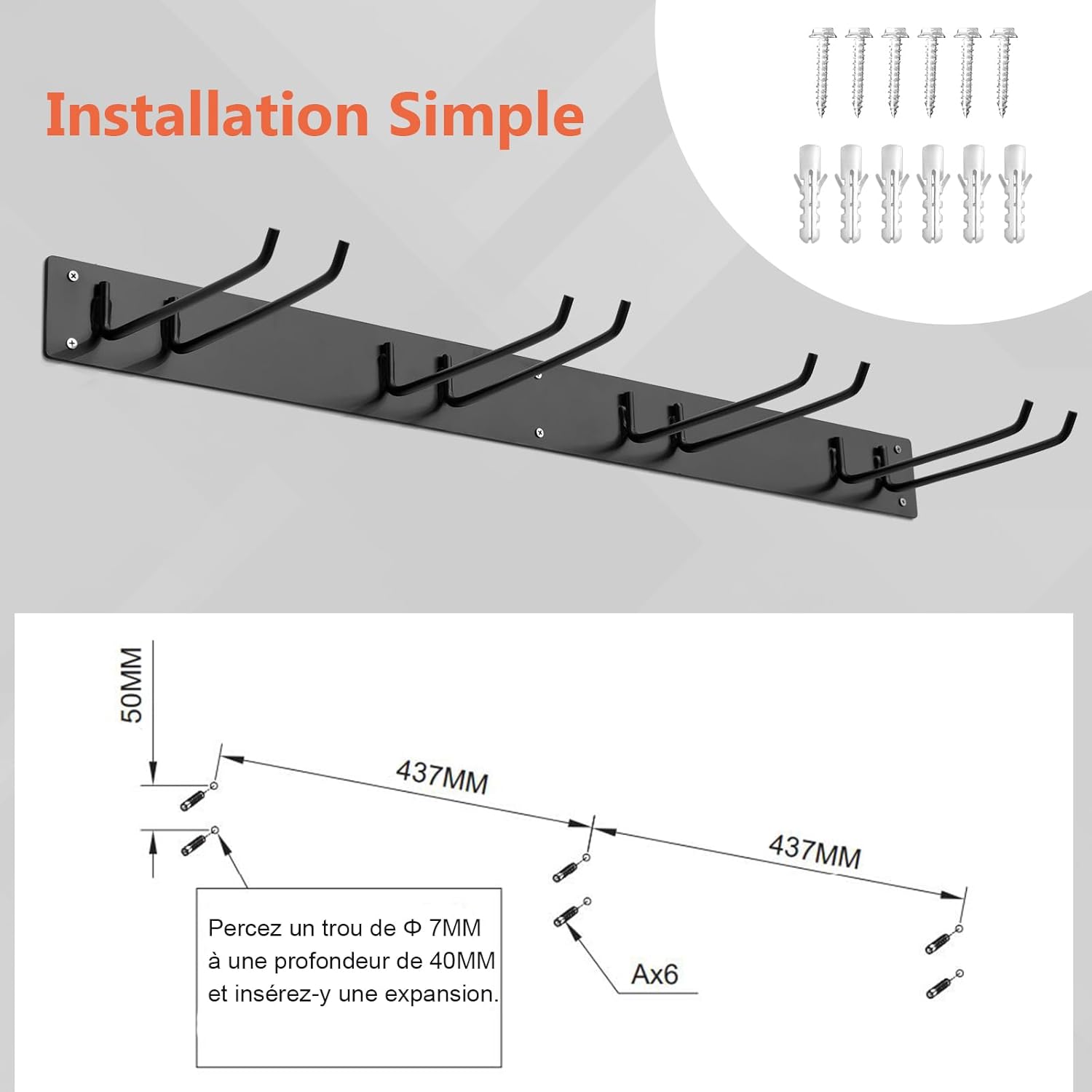 Installation Simple

50MM

437MM

437MM

Percez un trou de Φ 7MM à une profondeur de 40MM et insérez-y une expansion.

Ax6