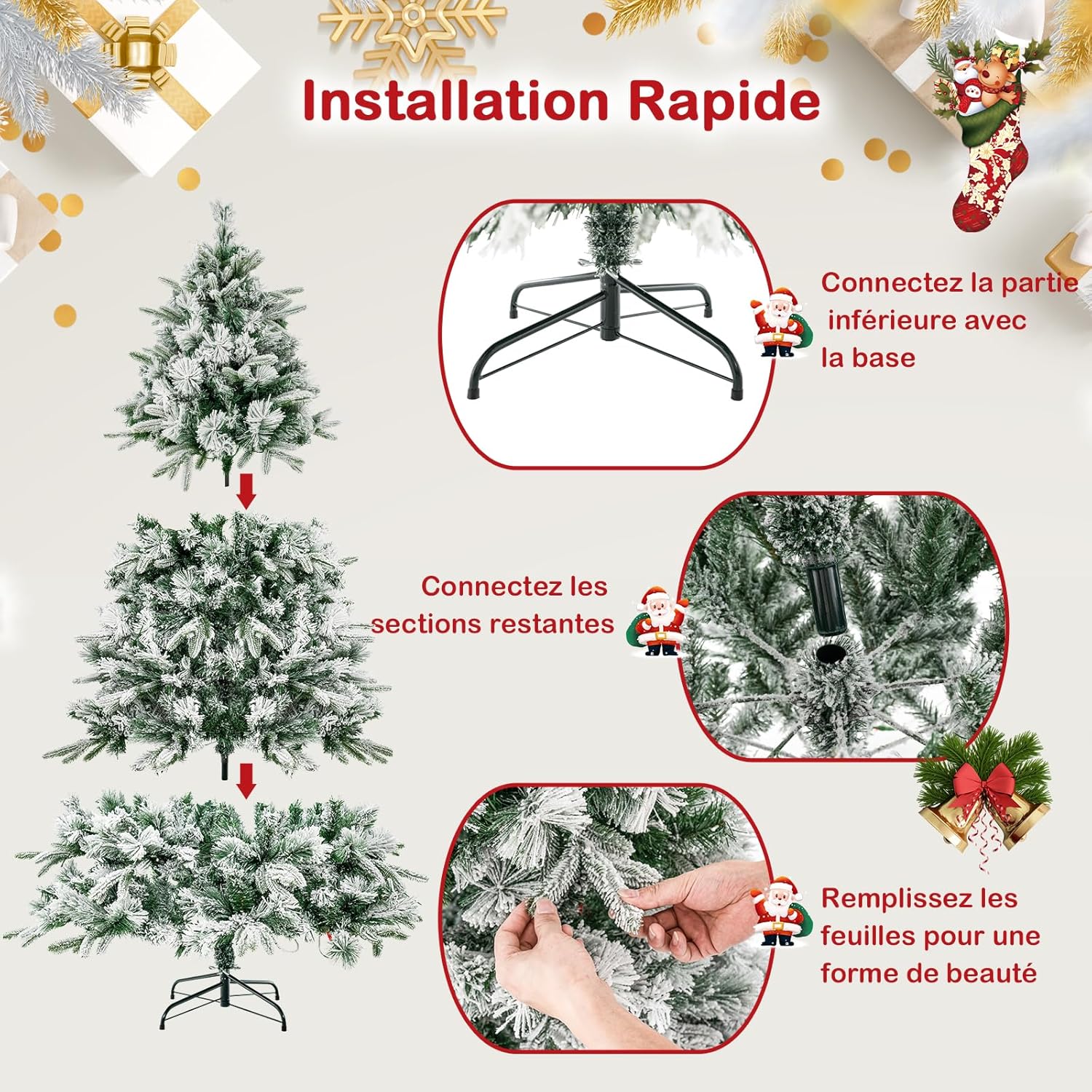 Installation Rapide

Connectez la partie inférieure avec la base

Connectez les sections restantes

Remplissez les feuilles pour une forme de beauté