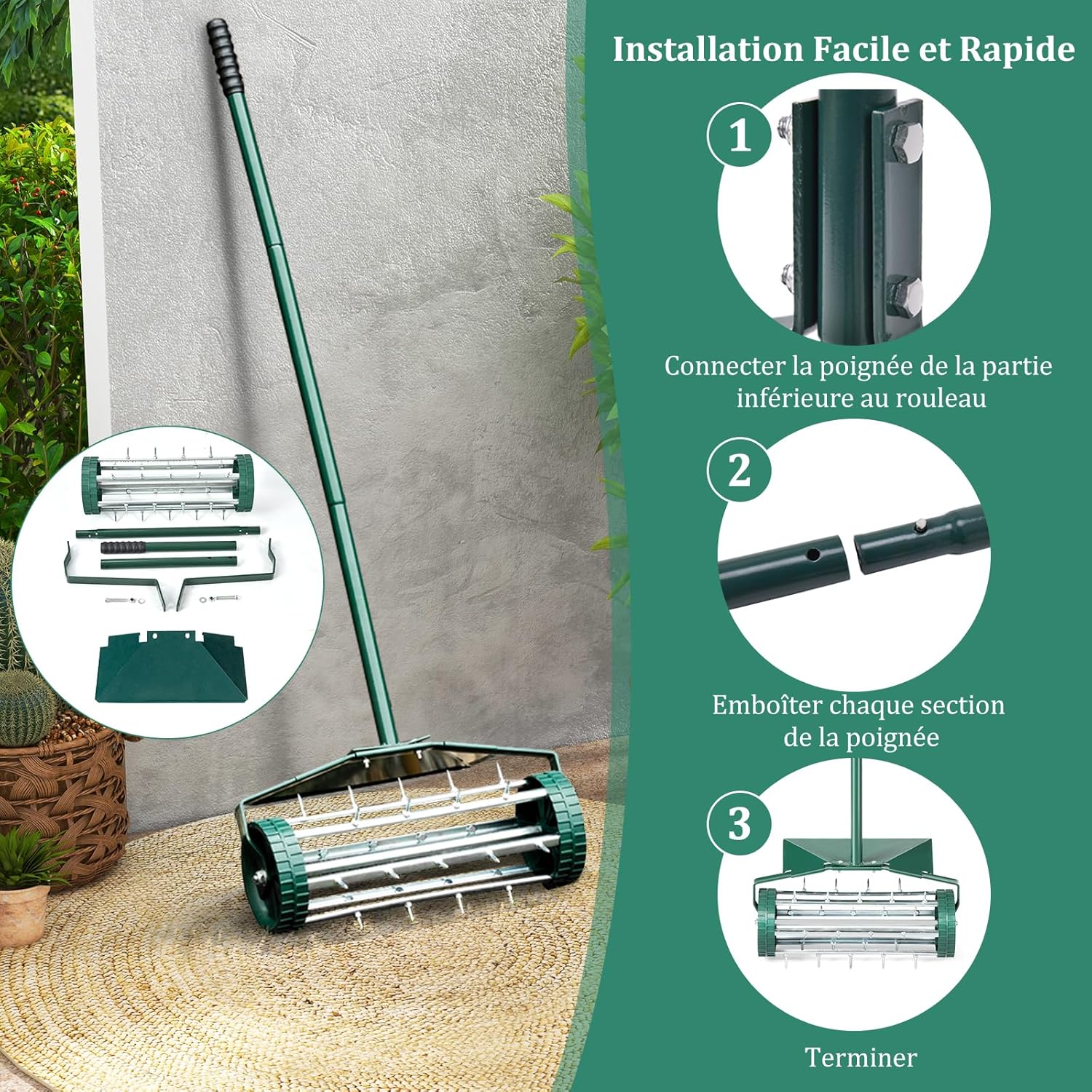 Installation Facile et Rapide

1

Connecter la poignée de la partie inférieure au rouleau

2

Emboîter chaque section de la poignée

3

Terminer