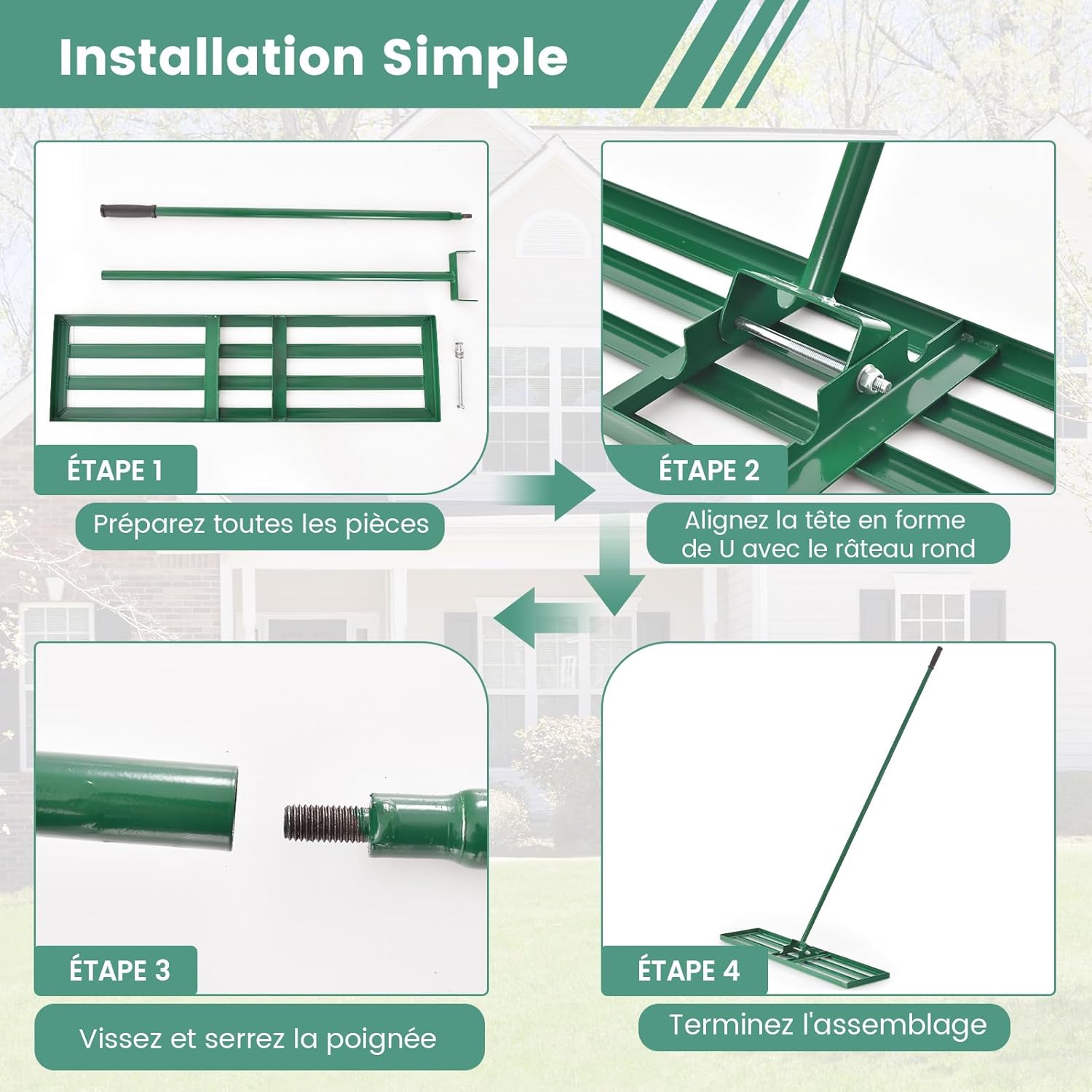 Installation Simple

ÉTAPE 1

Préparez toutes les pièces

ÉTAPE 2

Alignez la tête en forme de U avec le râteau rond

ÉTAPE 3

Vissez et serrez la poignée

ÉTAPE 4

Terminez l'assemblage