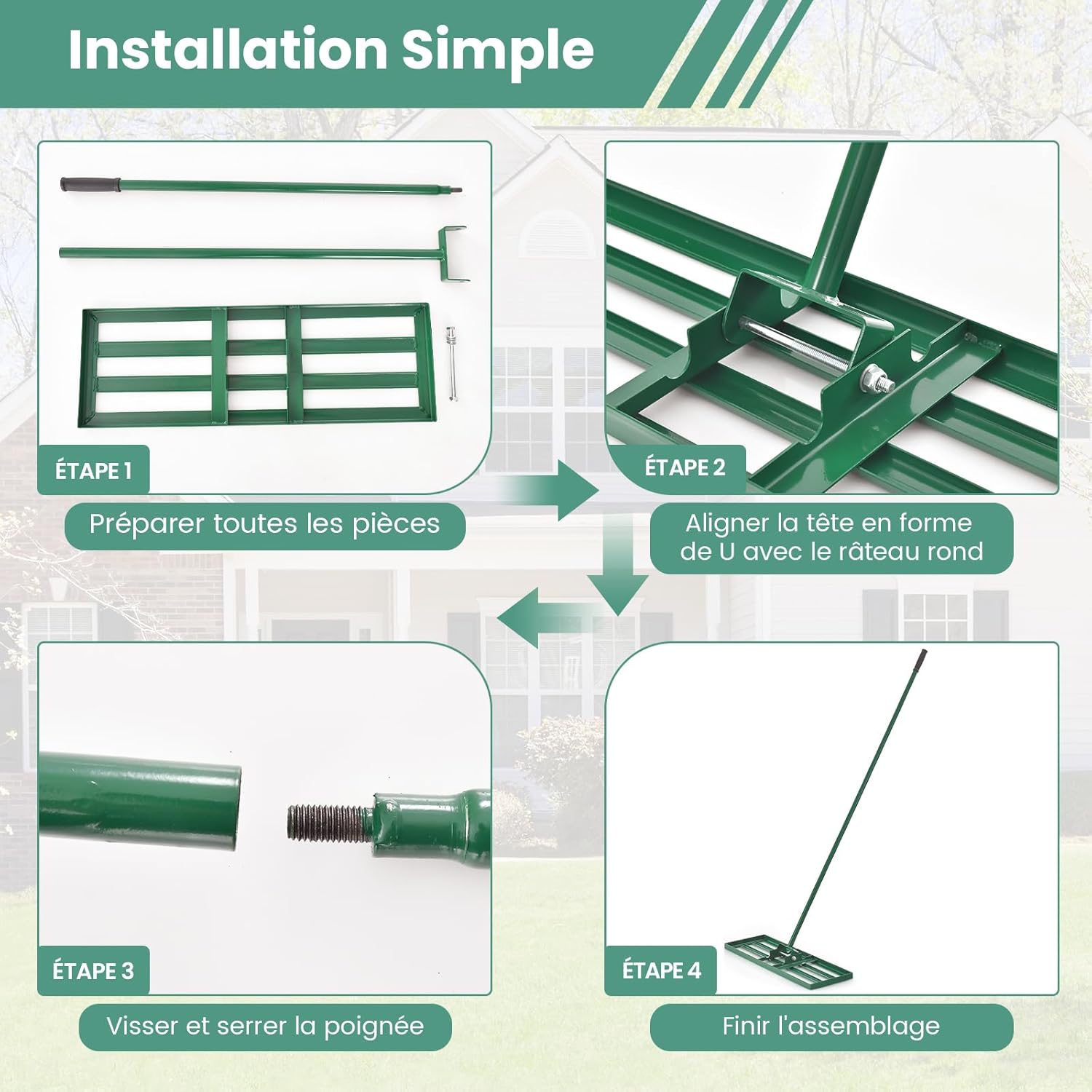 Installation Simple

ÉTAPE 1

Préparer toutes les pièces

ÉTAPE 2

Aligner la tête en forme de U avec le râteau rond

ÉTAPE 3

Visser et serrer la poignée

ÉTAPE 4

Finir l'assemblage