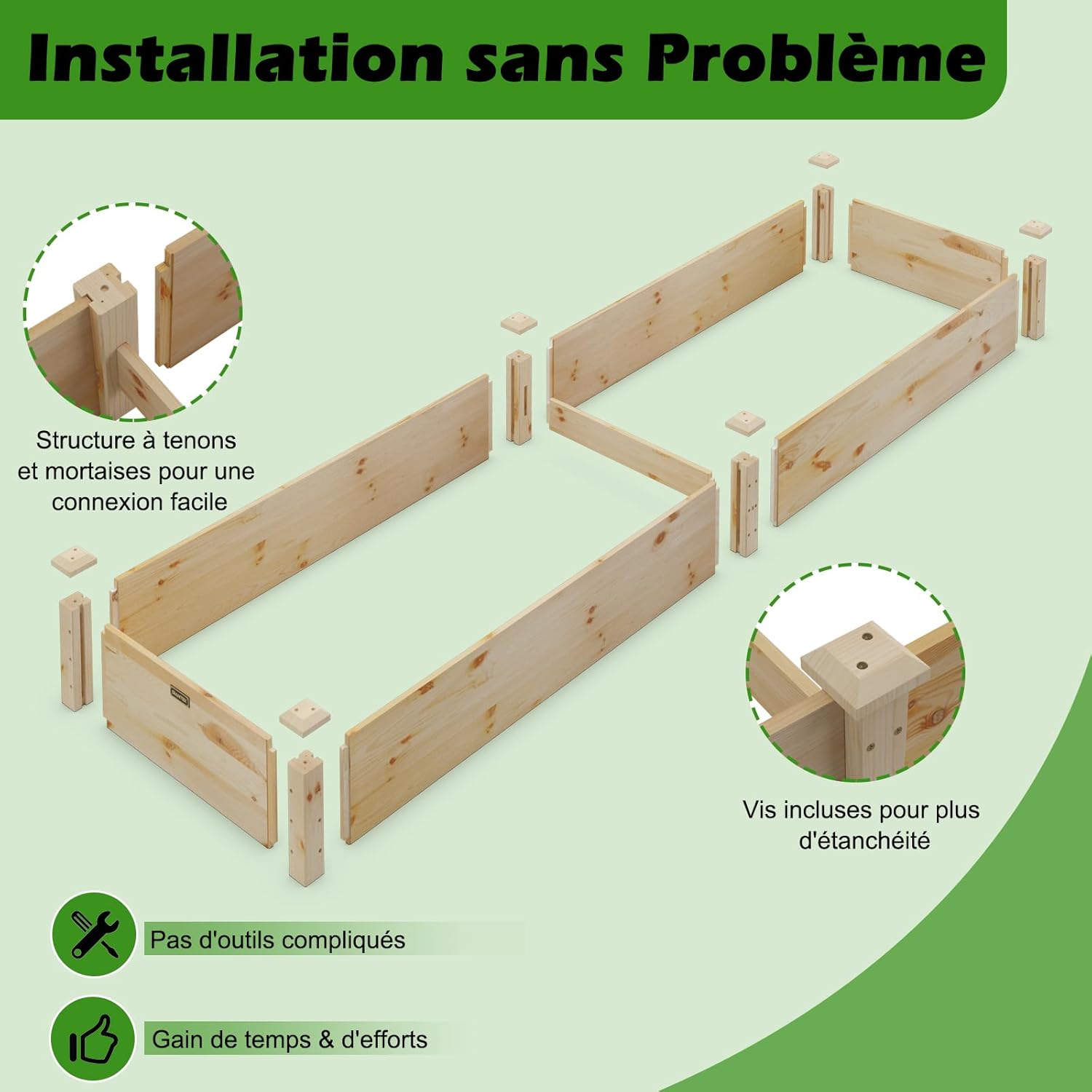 Installation sans Problème

Structure à tenons et mortaises pour une connexion facile

Vis incluses pour plus d'étanchéité

Pas d'outils compliqués

Gain de temps & d'efforts