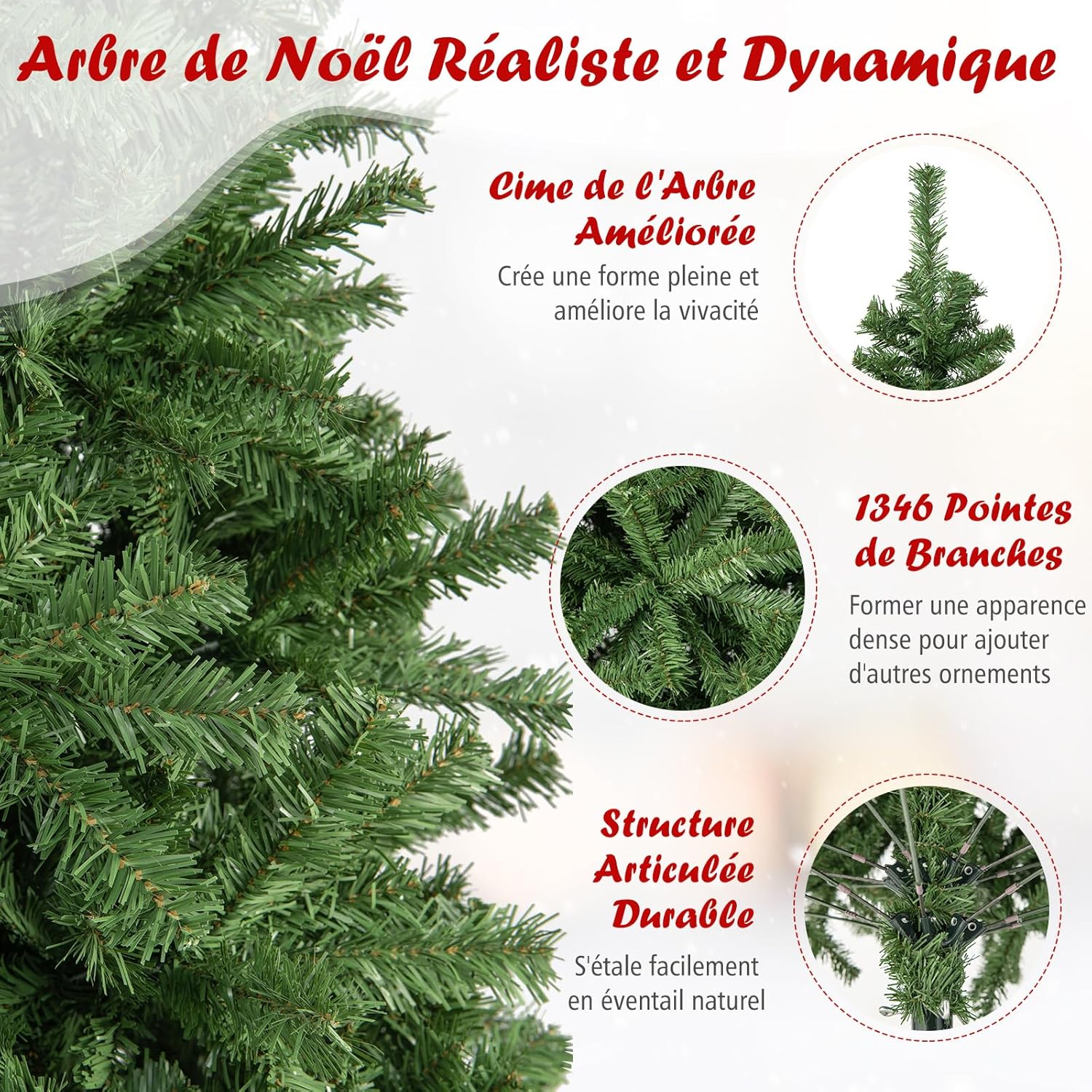 Arbre de Noël Réaliste et Dynamique

Cime de l'Arbre Améliorée

Crée une forme pleine et améliore la vivacité

1346 Pointes de Branches

Former une apparence dense pour ajouter d'autres ornements

Structure Articulée Durable

S'étale facilement en éventail naturel