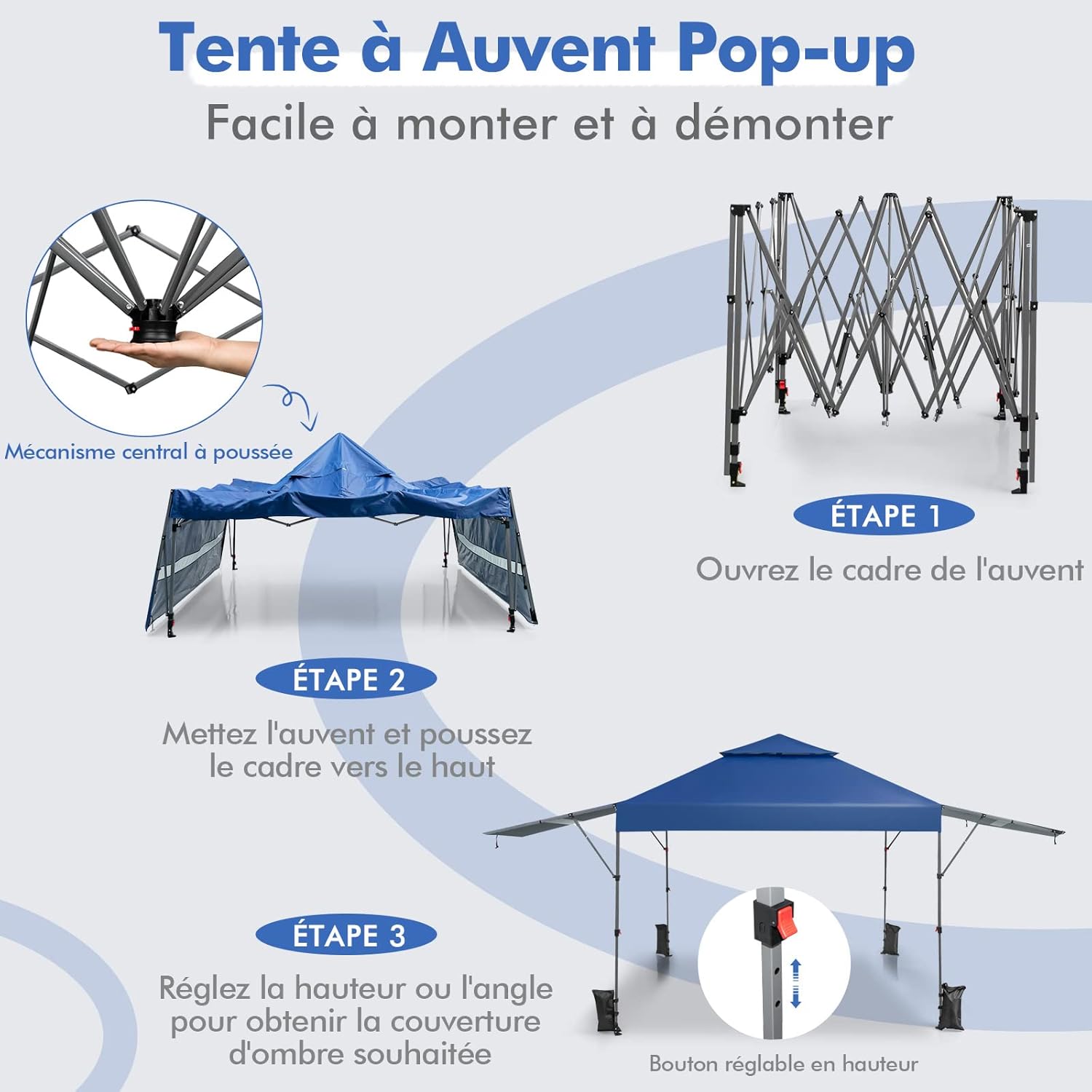 Tente à Auvent Pop-up

Facile à monter et à démonter

Mécanisme central à poussée

ÉTAPE 1

Ouvrez le cadre de l'auvent

ÉTAPE 2

Mettez l'auvent et poussez le cadre vers le haut

ÉTAPE 3

Réglez la hauteur ou l'angle pour obtenir la couverture d'ombre souhaitée

Bouton réglable en hauteur