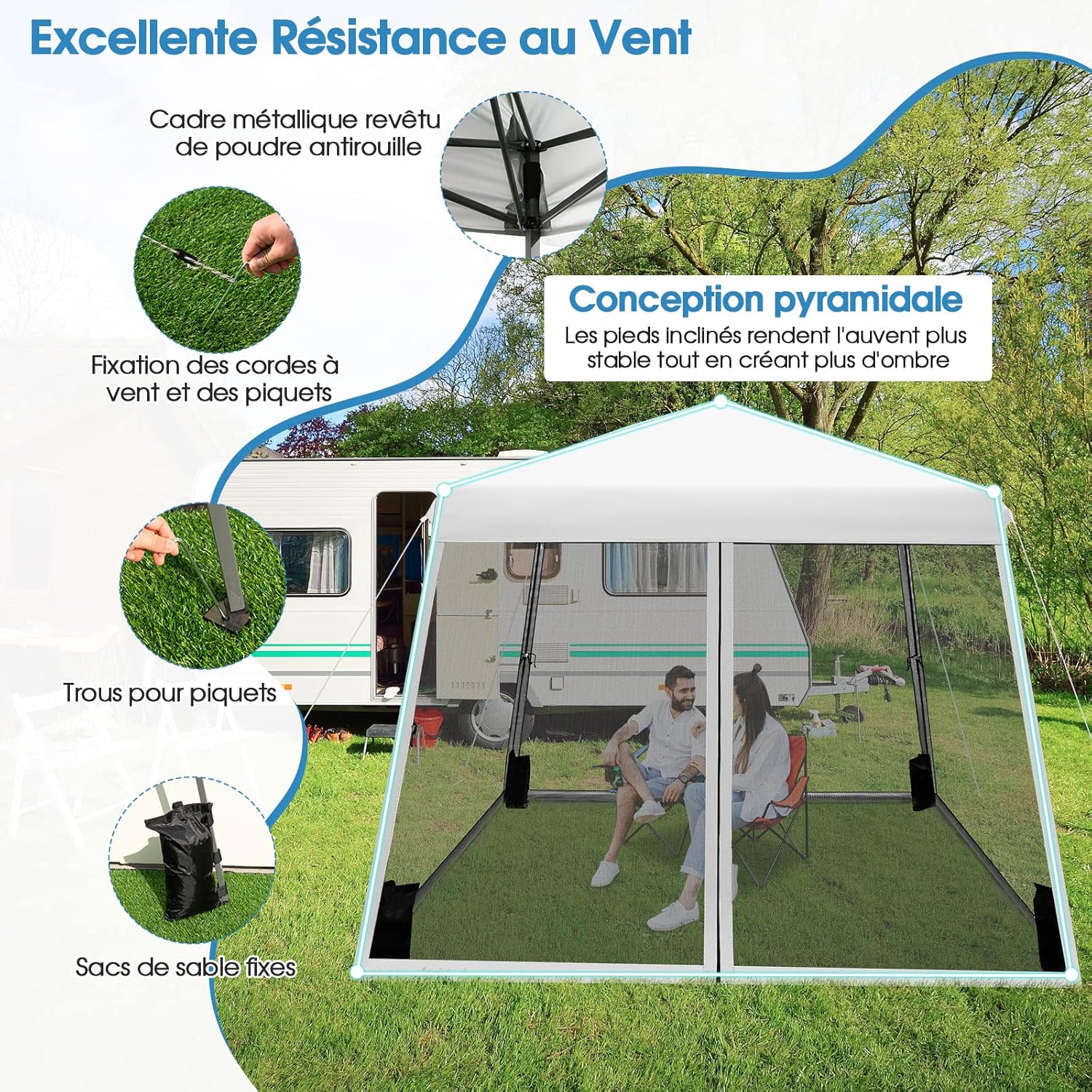 Excellente Résistance au Vent

Cadre métallique revêtu de poudre antirouille

Conception pyramidale
Les pieds inclinés rendent l'auvent plus stable tout en créant plus d'ombre

Fixation des cordes à vent et des piquets

Trous pour piquets

Sacs de sable fixes