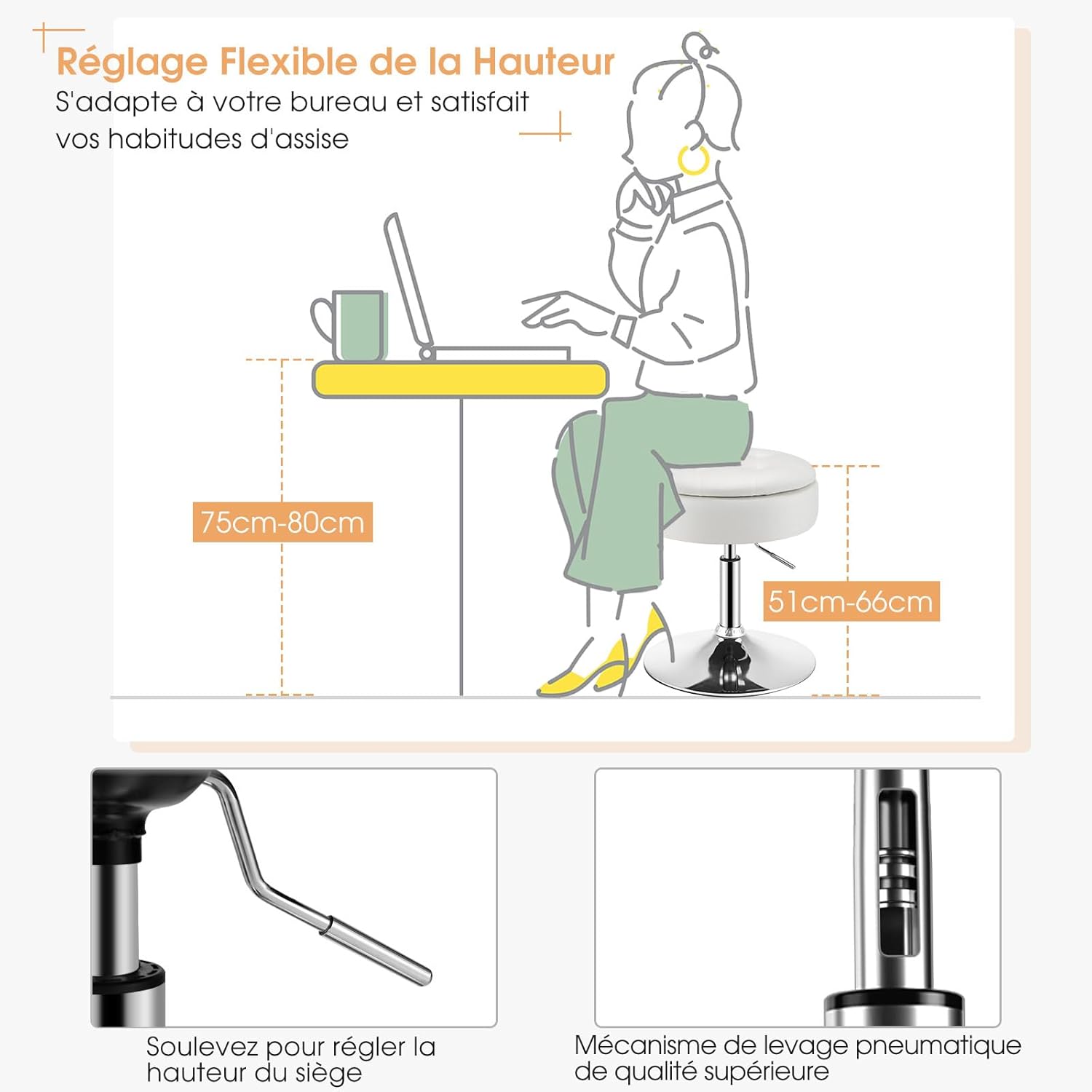 Réglage Flexible de la Hauteur
S'adapte à votre bureau et satisfait vos habitudes d'assise

75cm-80cm

51cm-66cm

Soulevez pour régler la hauteur du siège

Mécanisme de levage pneumatique de qualité supérieure