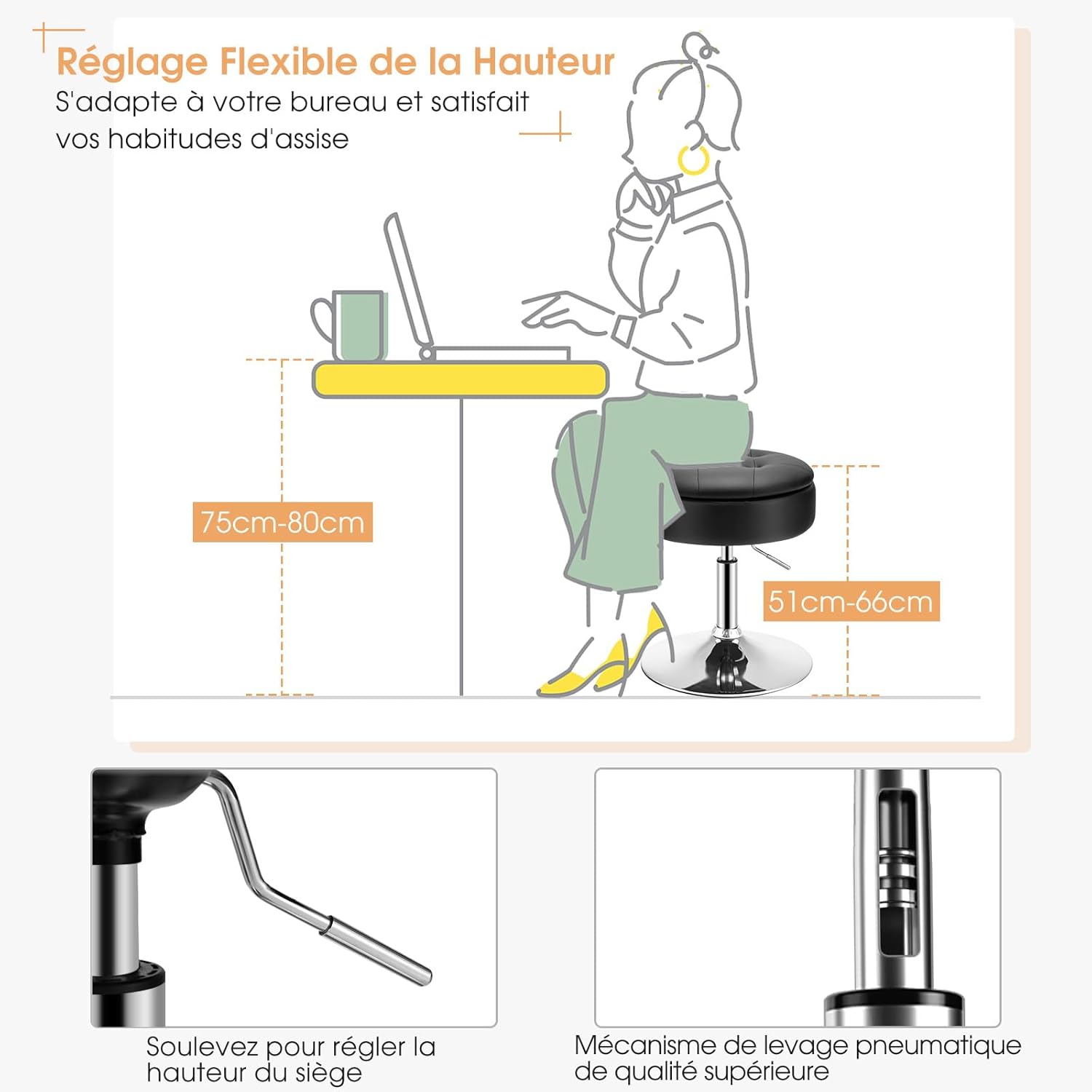 Réglage Flexible de la Hauteur

S'adapte à votre bureau et satisfait vos habitudes d'assise

75cm-80cm

51cm-66cm

Soulevez pour régler la hauteur du siège

Mécanisme de levage pneumatique de qualité supérieure