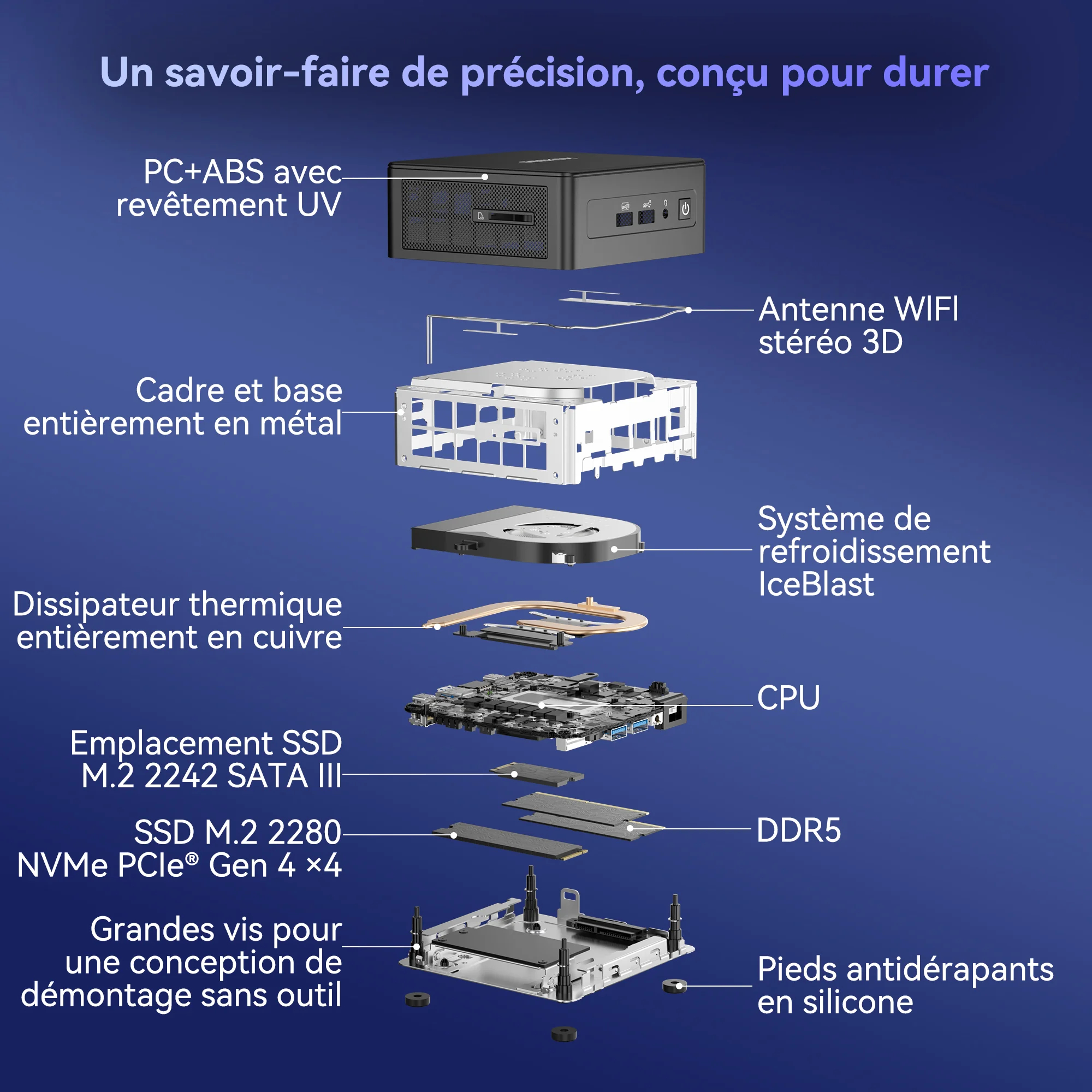 Un savoir-faire de précision, conçu pour durer

PC+ABS avec revêtement UV

Antenne WIFI stéréo 3D

Cadre et base entièrement en métal

Système de refroidissement IceBlast

Dissipateur thermique entièrement en cuivre

CPU

Emplacement SSD M.2 2242 SATA III

DDR5

SSD M.2 2280 NVMe PCIe® Gen 4 ×4

Grandes vis pour une conception de démontage sans outil

Pieds antidérapants en silicone