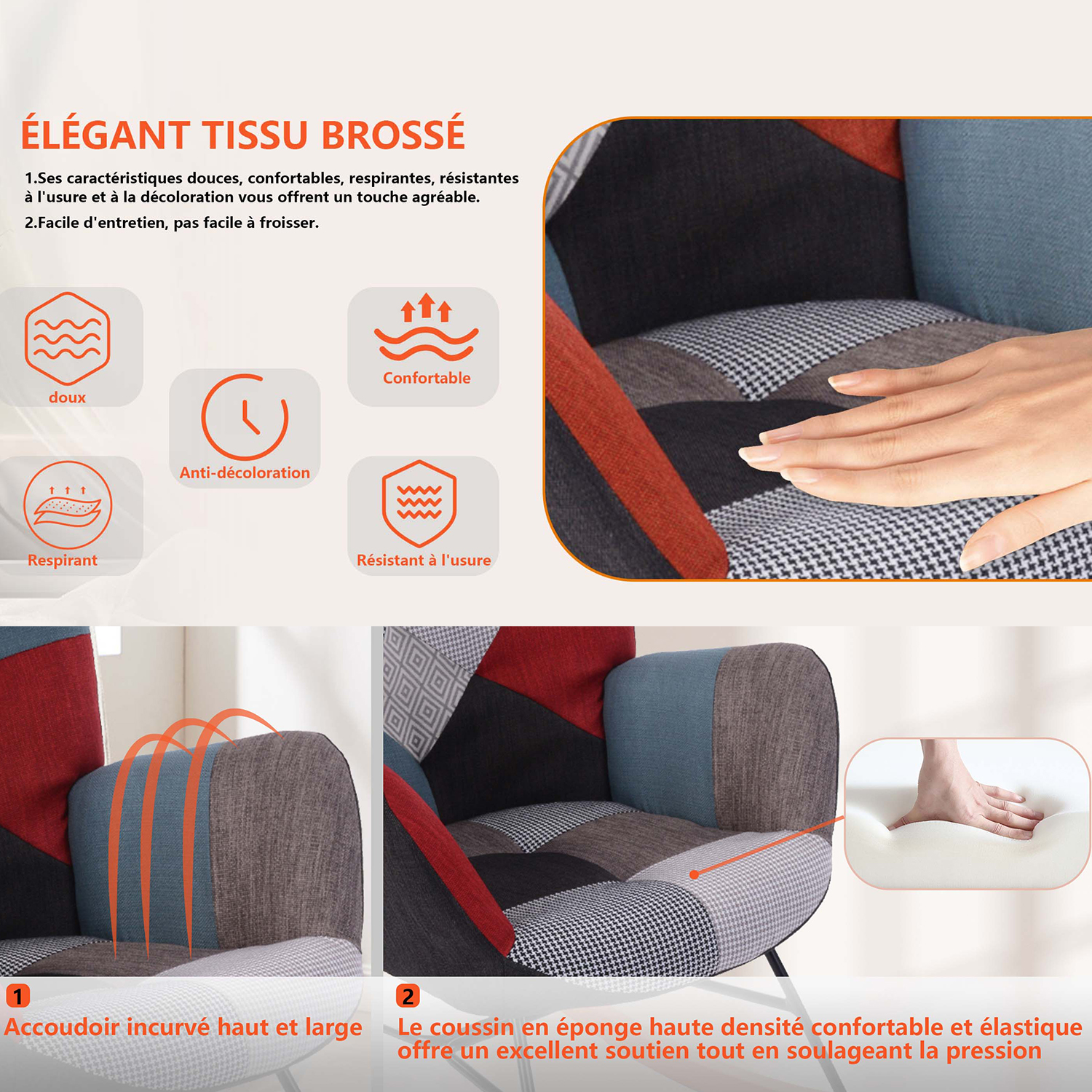 ÉLÉGANT TISSU BROSSÉ

1.Ses caractéristiques douces, confortables, respirantes, résistantes à l'usure et à la décoloration vous offrent un touche agréable.

2.Facile d'entretien, pas facile à froisser.

doux

Anti-décoloration

Confortable

Respirant

Résistant à l'usure

1
Accoudoir incurvé haut et large

2
Le coussin en éponge haute densité confortable et élastique offre un excellent soutien tout en soulageant la pression